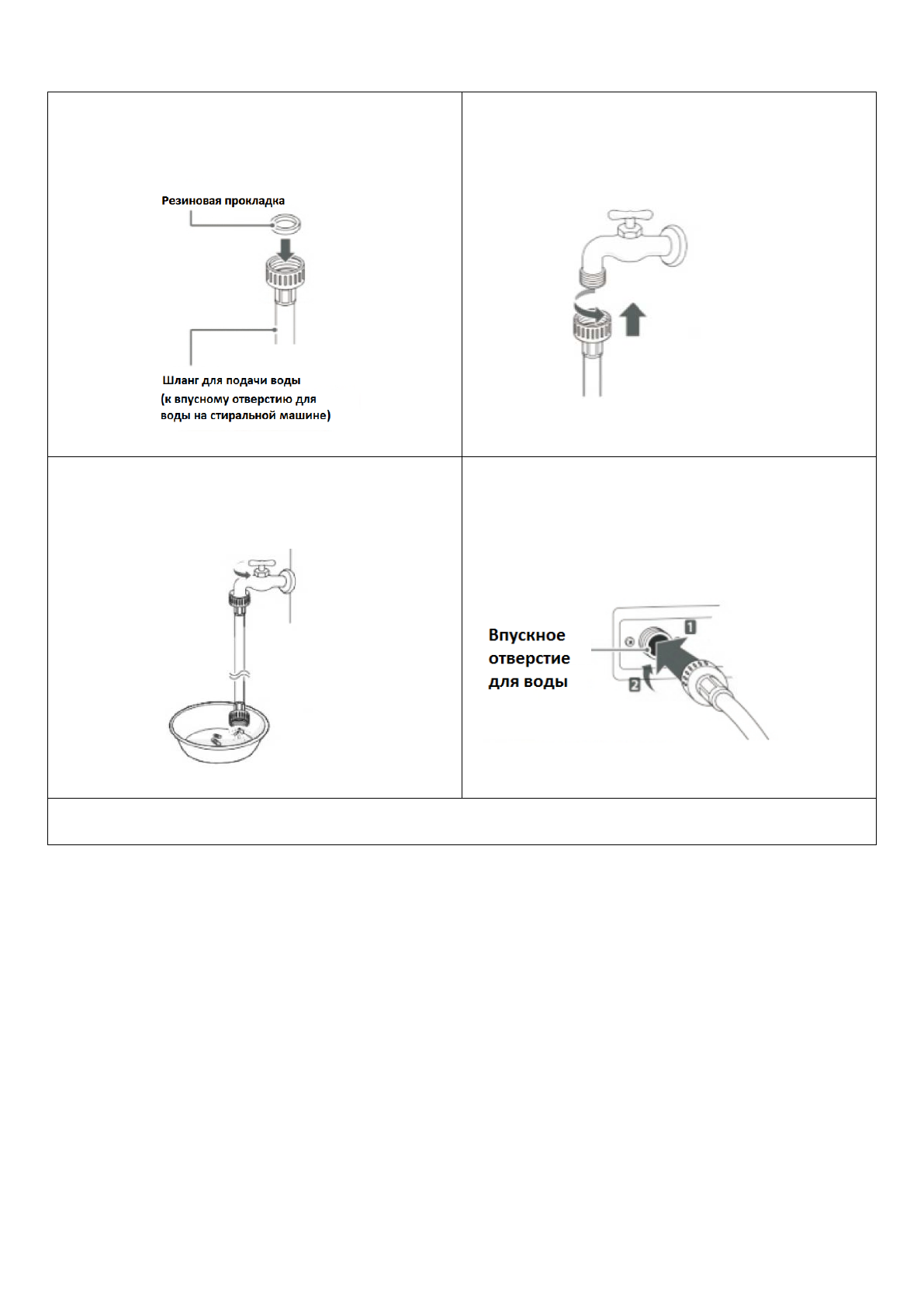 Резиновая прокладка

Шланг для подачи воды
(к впусному отверстию для воды на стиральной машине)

Впускное отверстие для воды

1

2