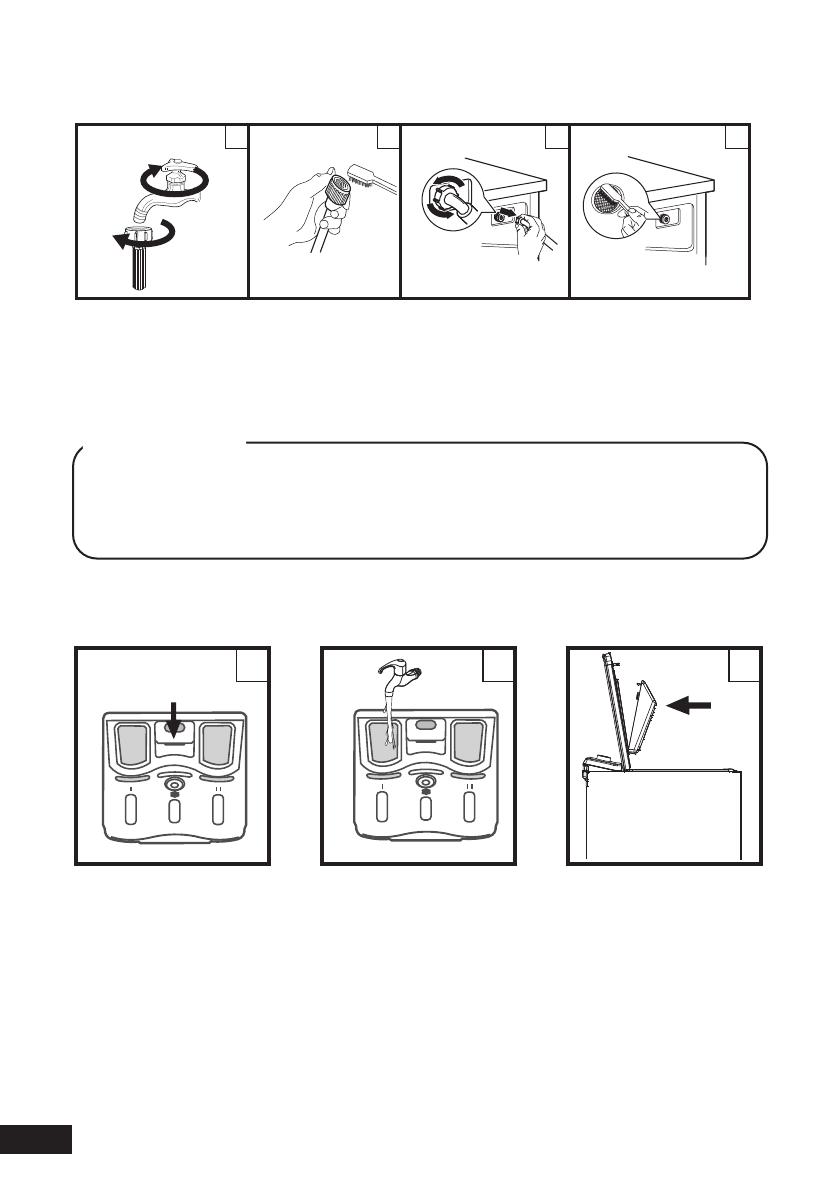 I
II
I
II