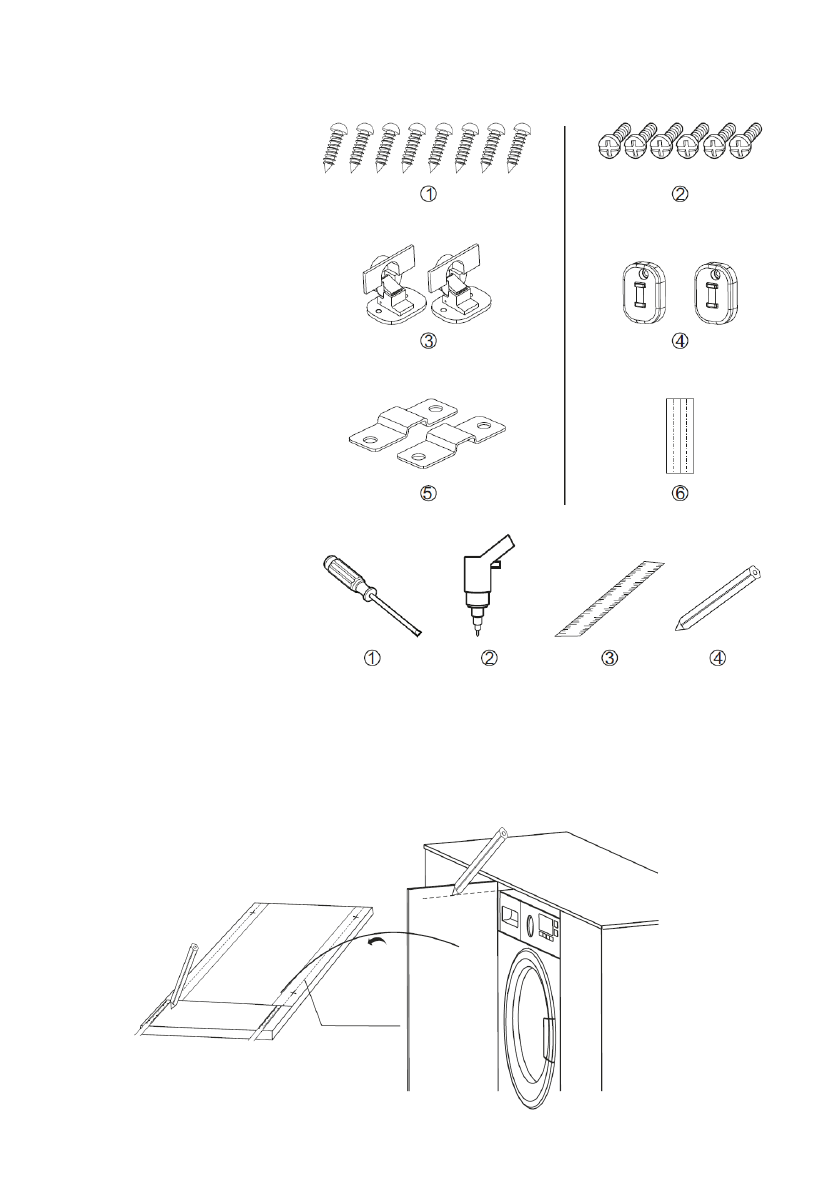 ①
②
③
④
⑤
⑥
①
②
③
④