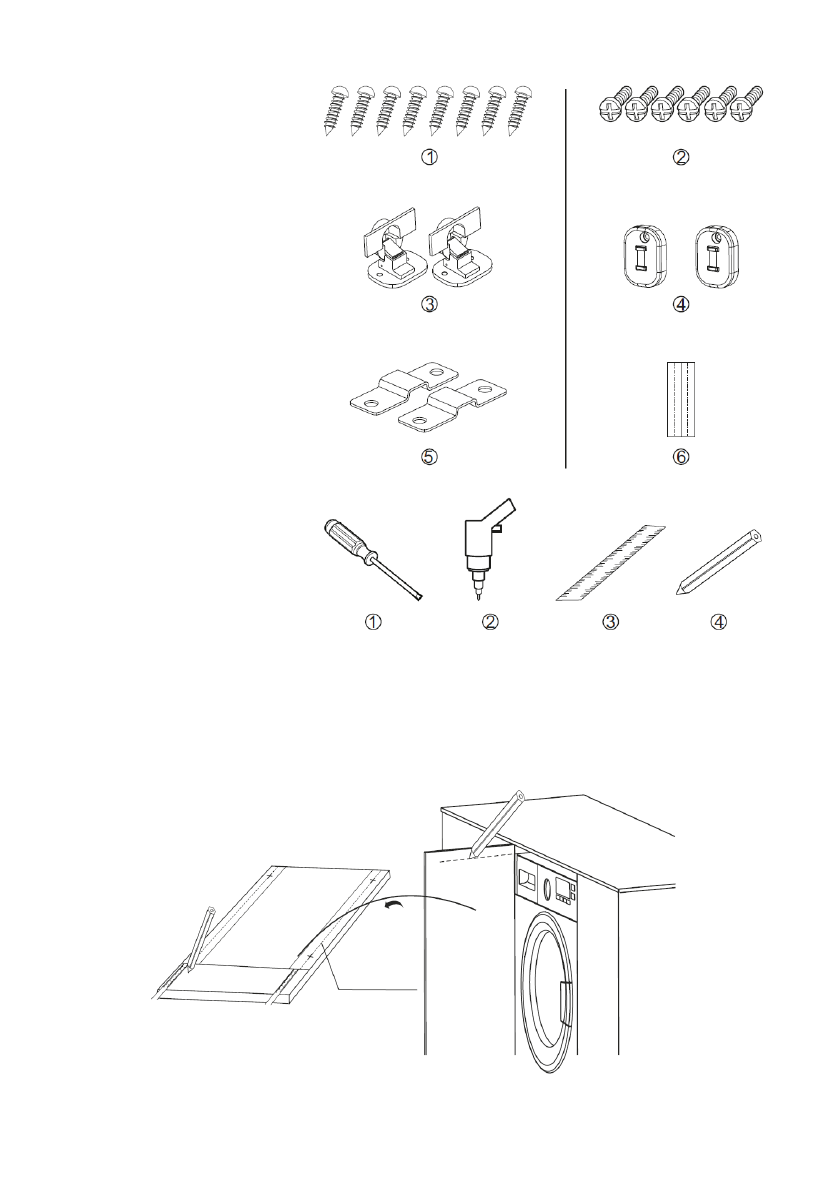 ①

②

③

④

⑤

⑥

①

②

③

④