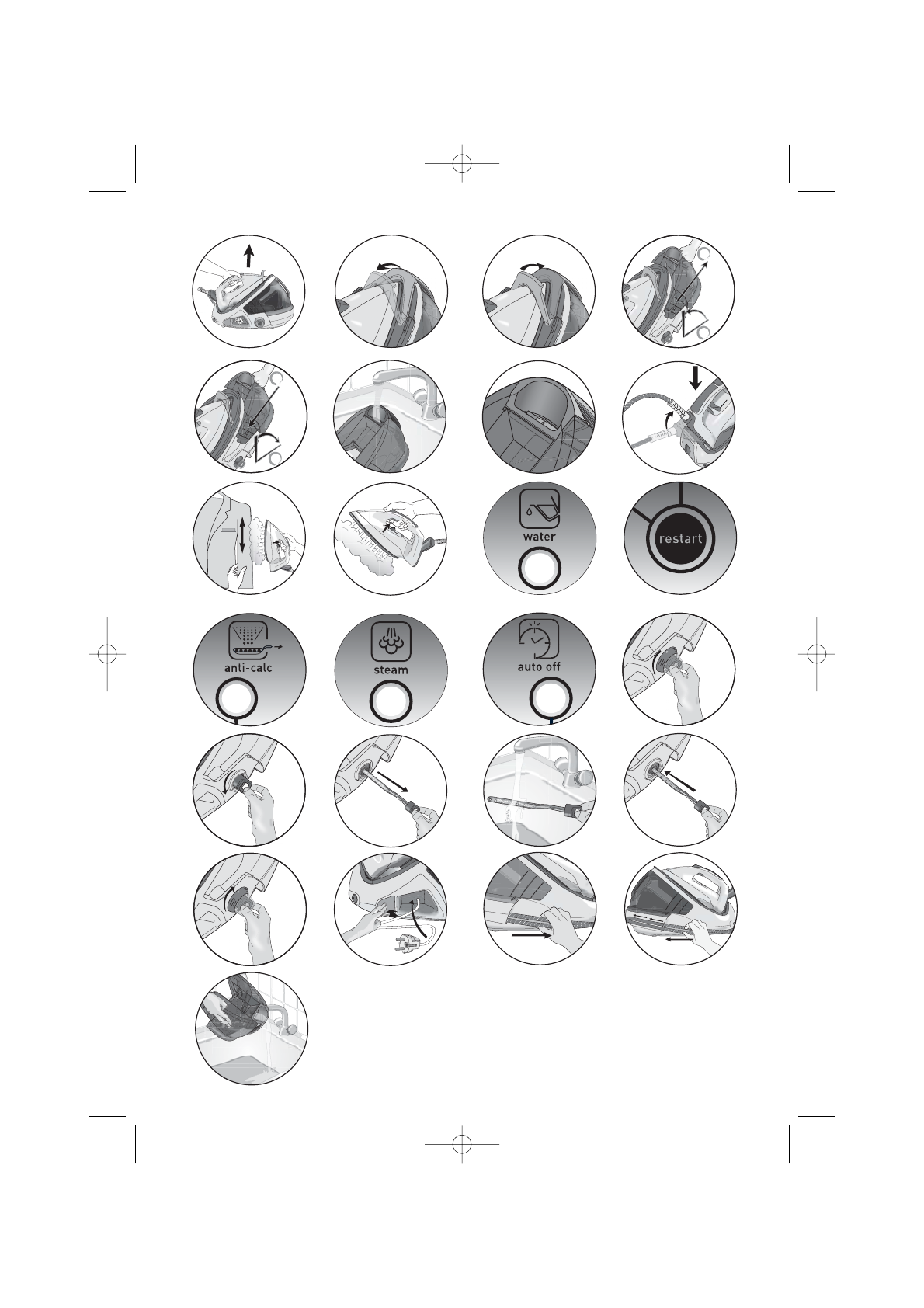 water

restart

anti-calc

steam

auto off