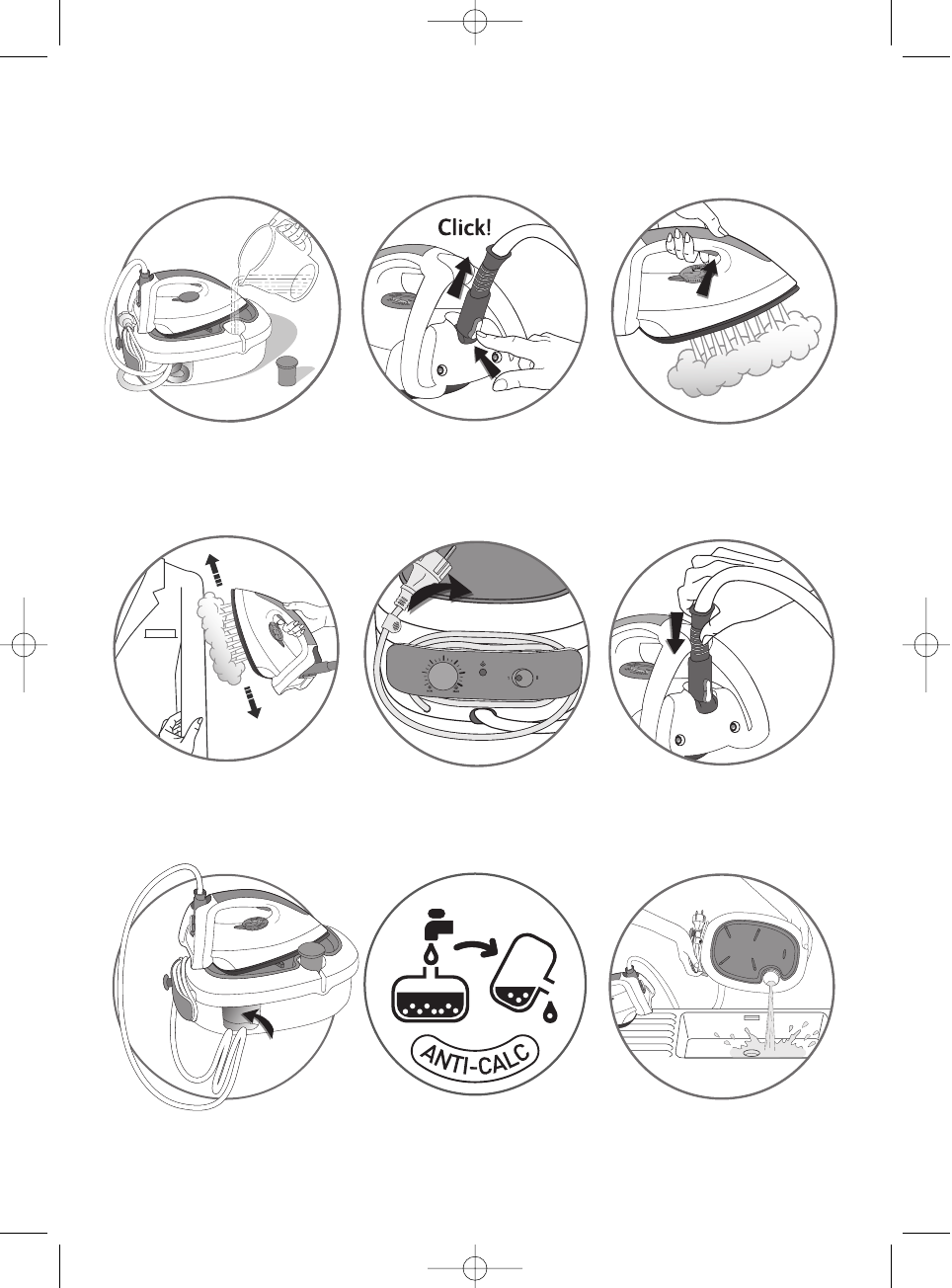 Click!

ANTI-CALC