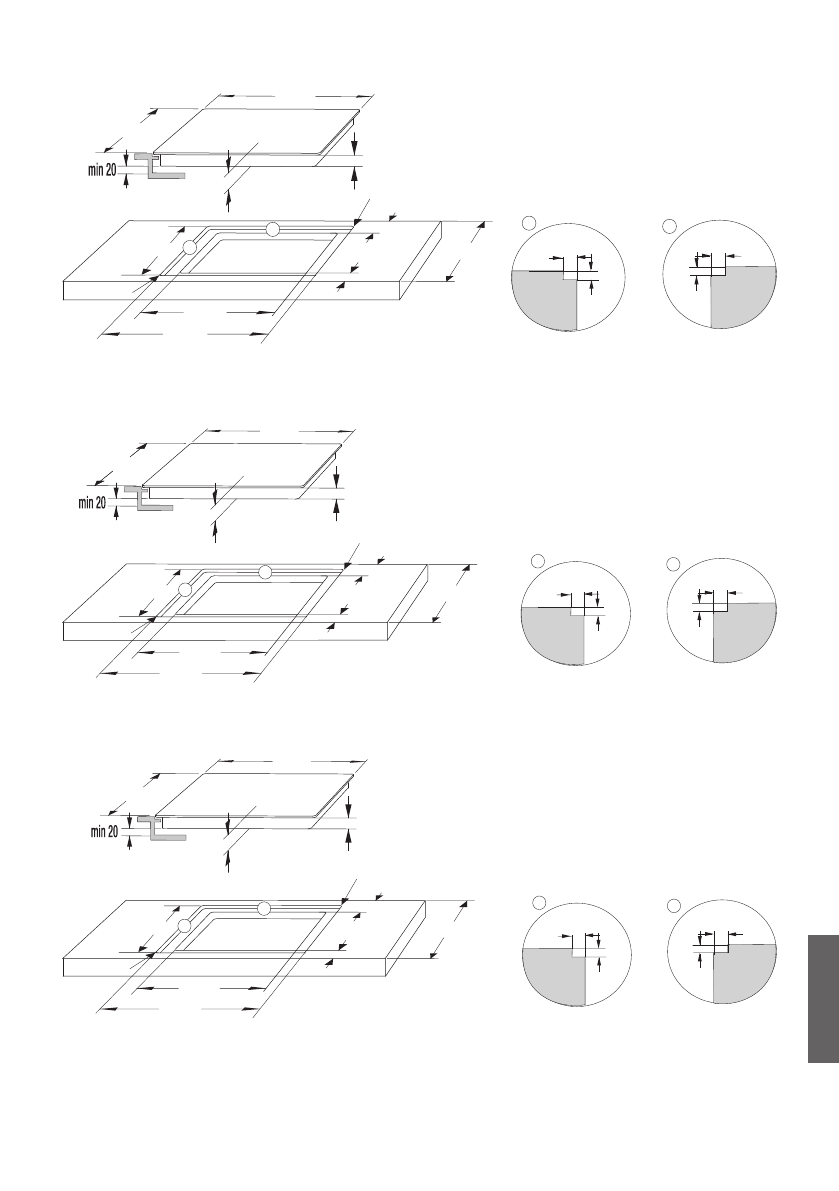 min 20

min 20

min 20