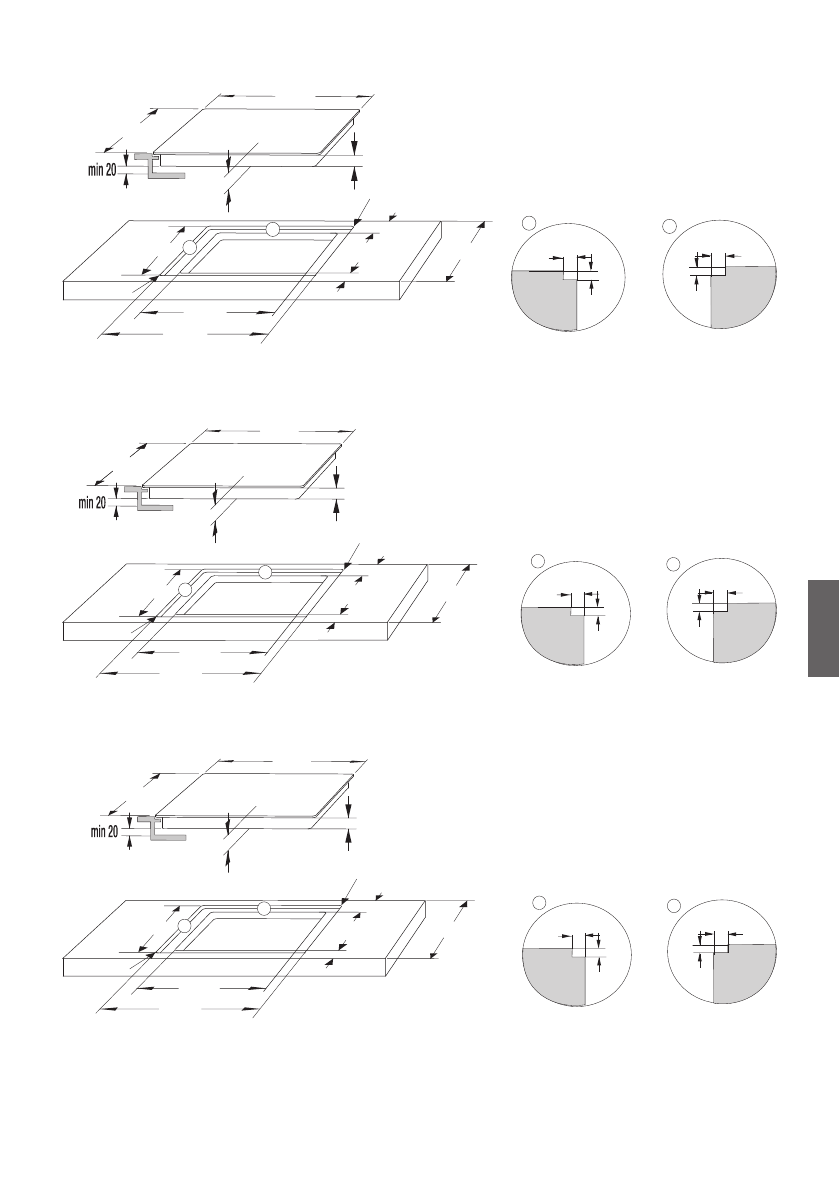 min 20

min 20

min 20