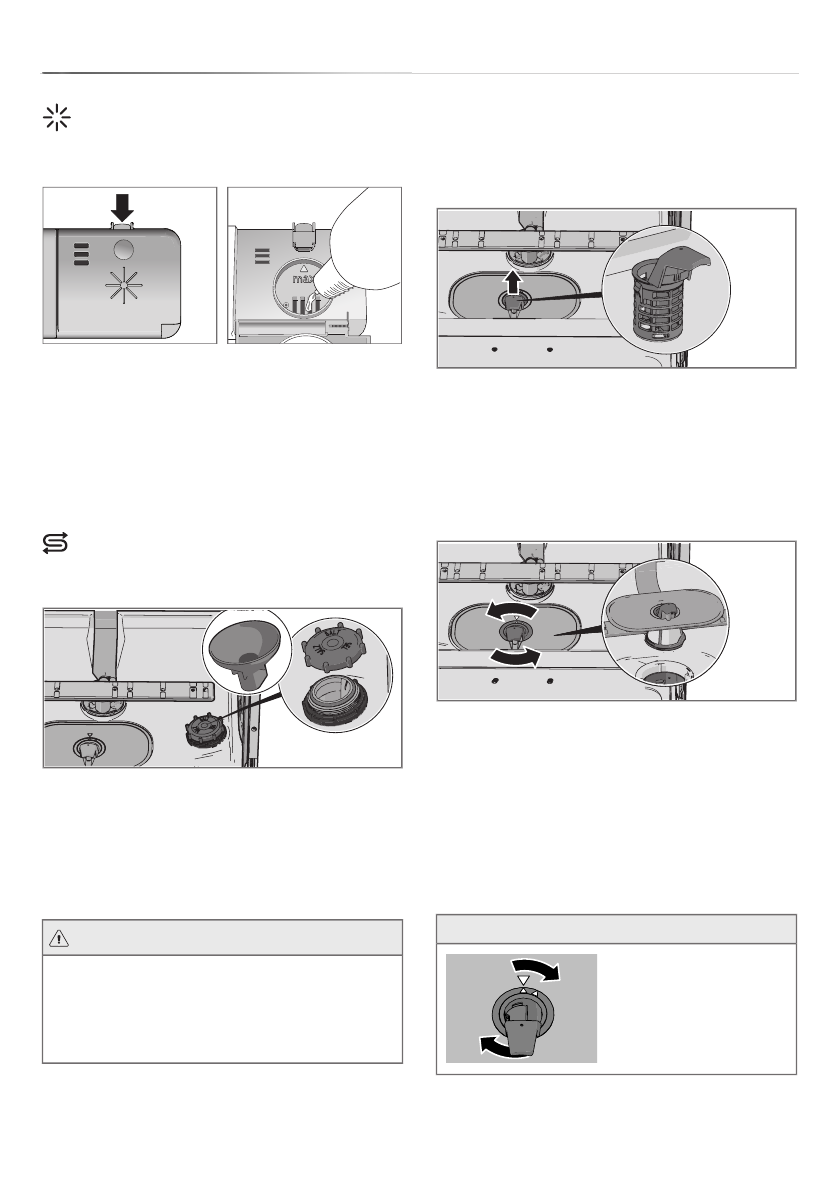 max