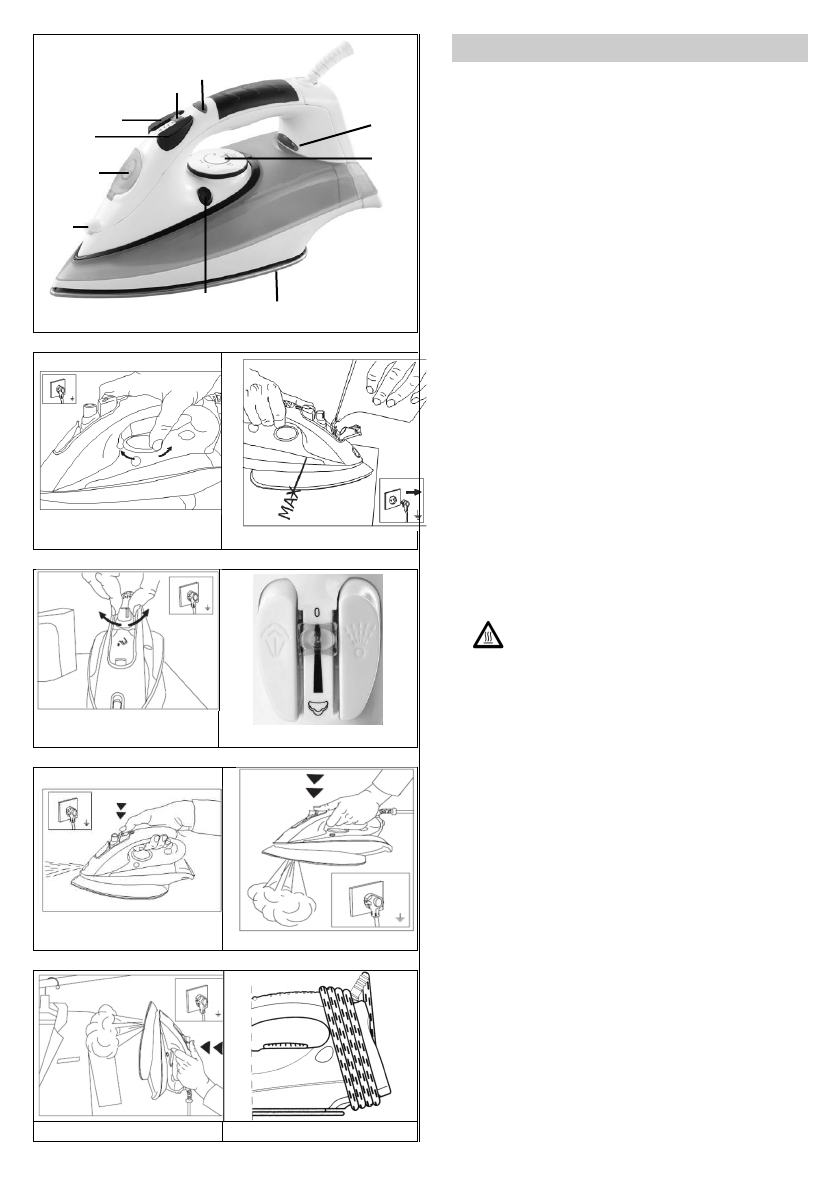 MAX

0