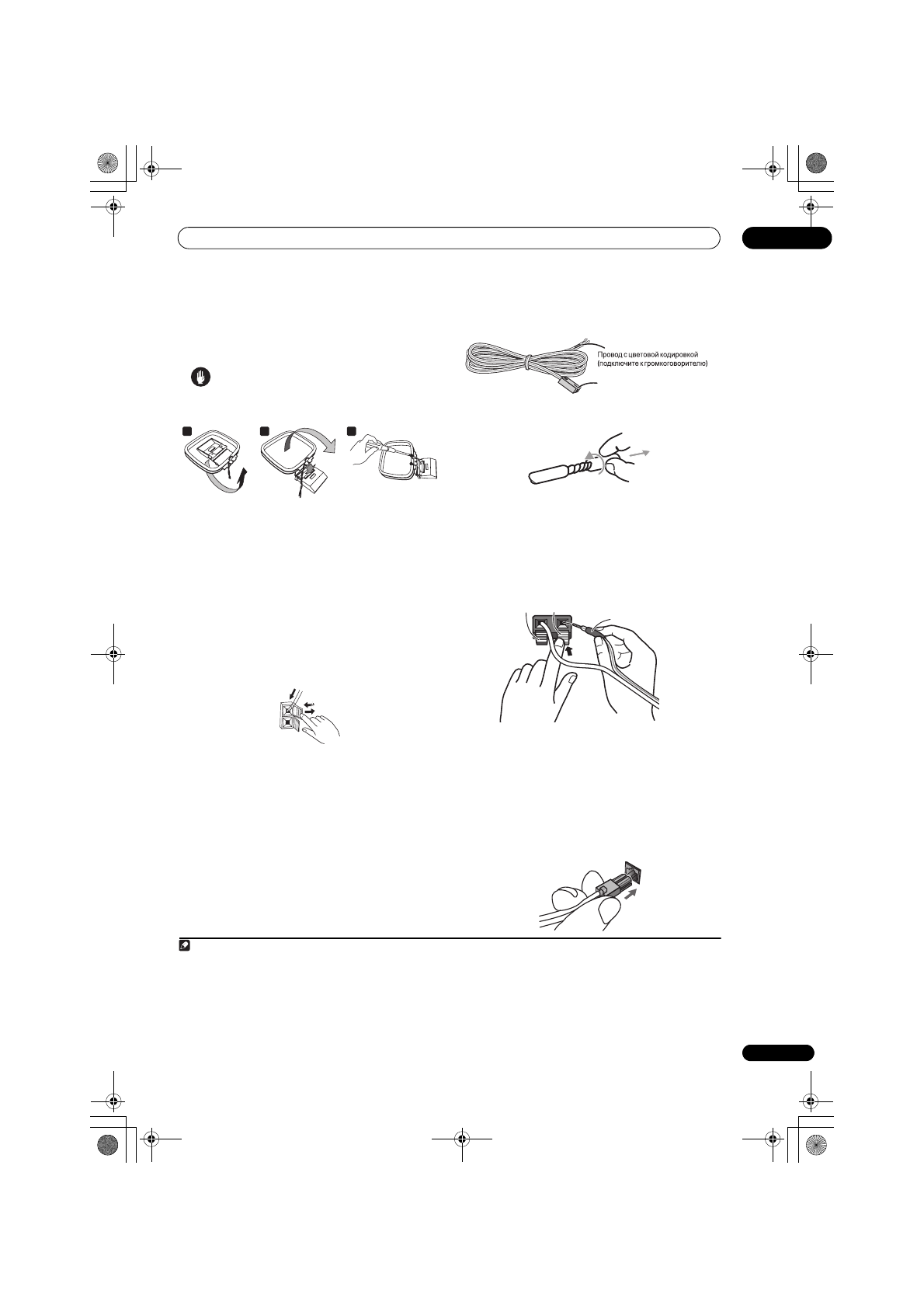 Провод с цветовой кодировкой (подключите к громкоговорителю)