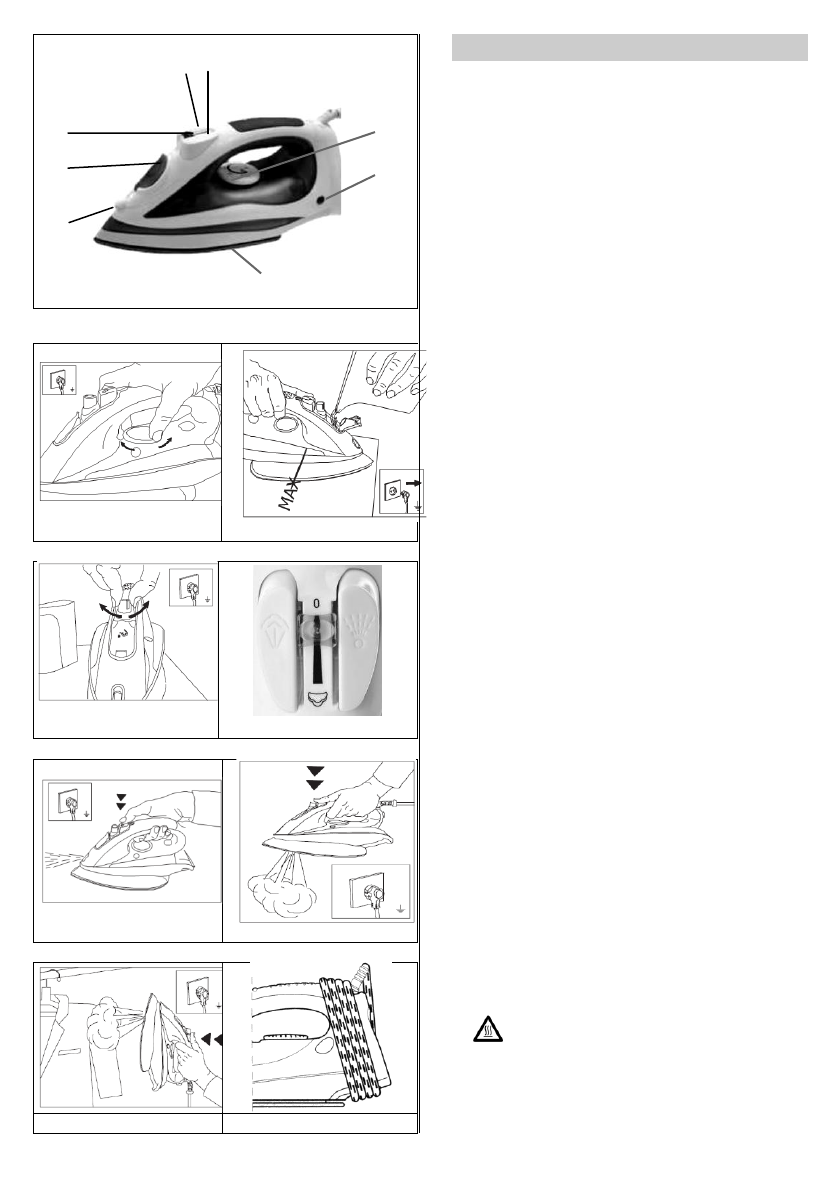 MAX

0