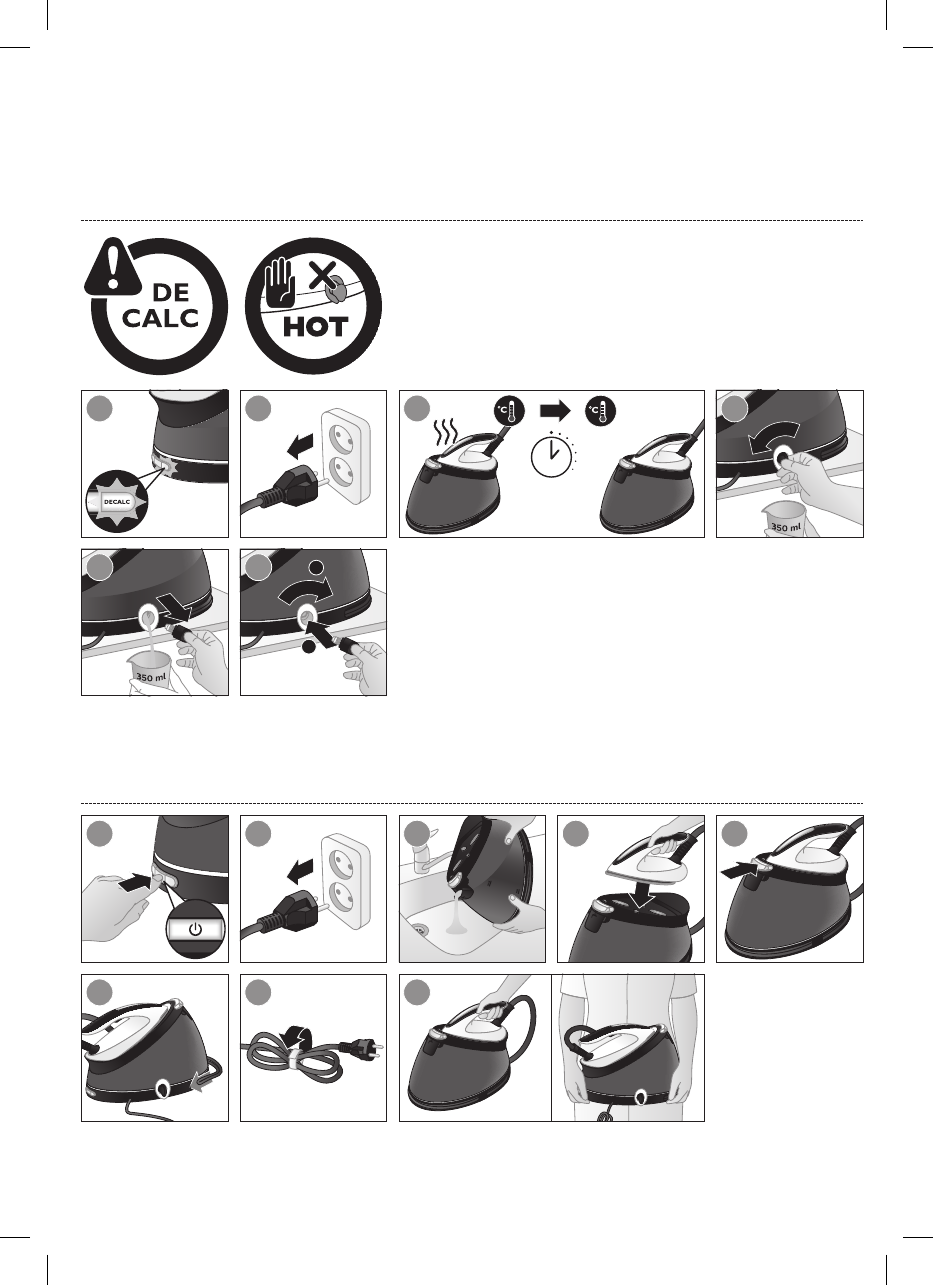 DE CALC

HOT

DECALC

°C

°C

350 ml

350 ml