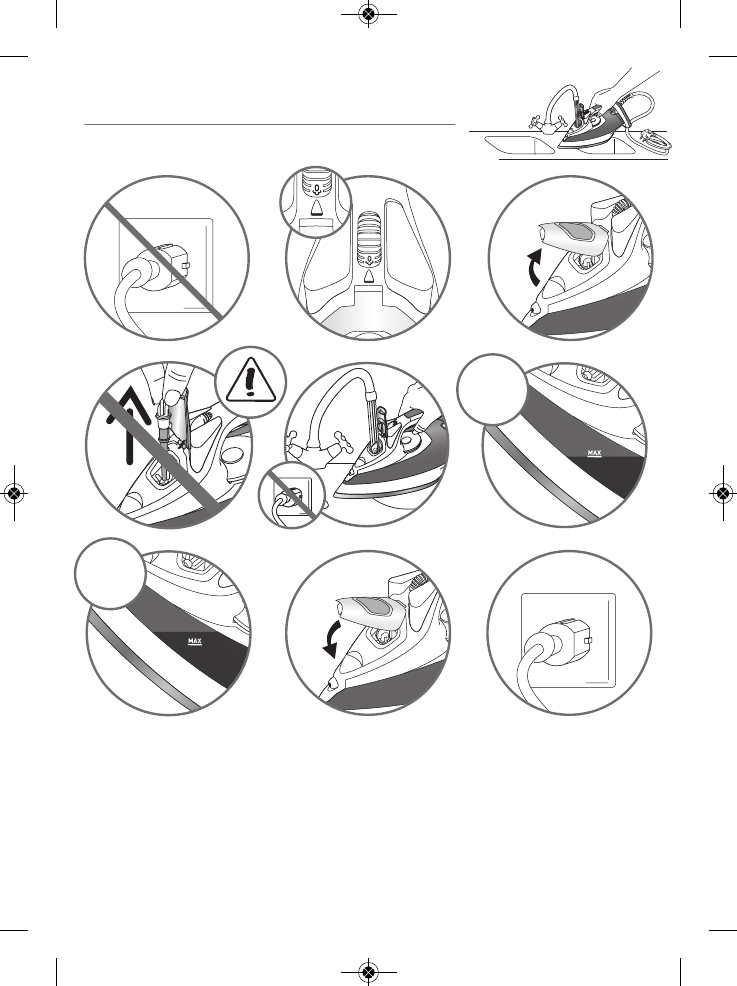 MAX

MAX