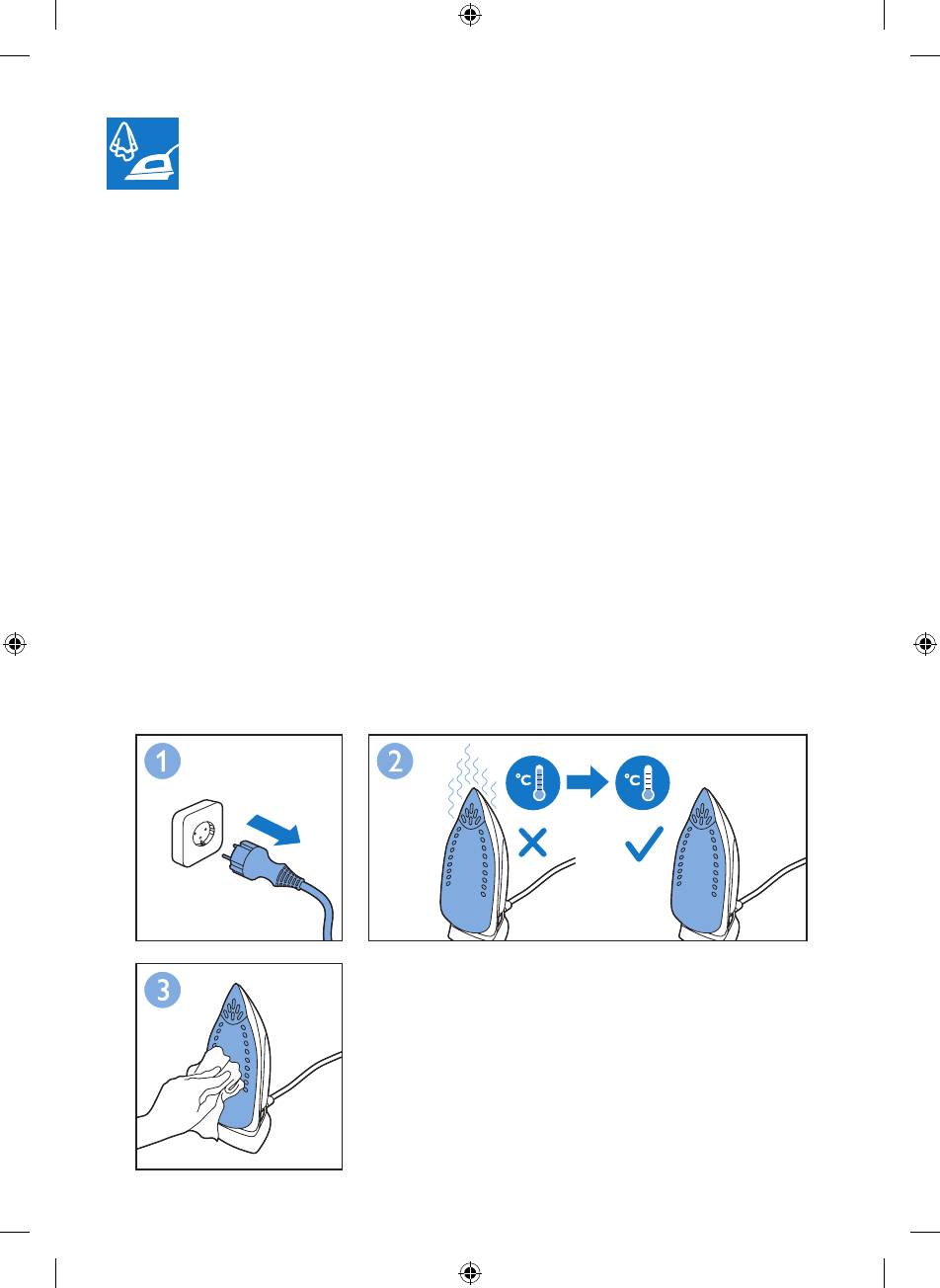 1

2

°C

°C

3