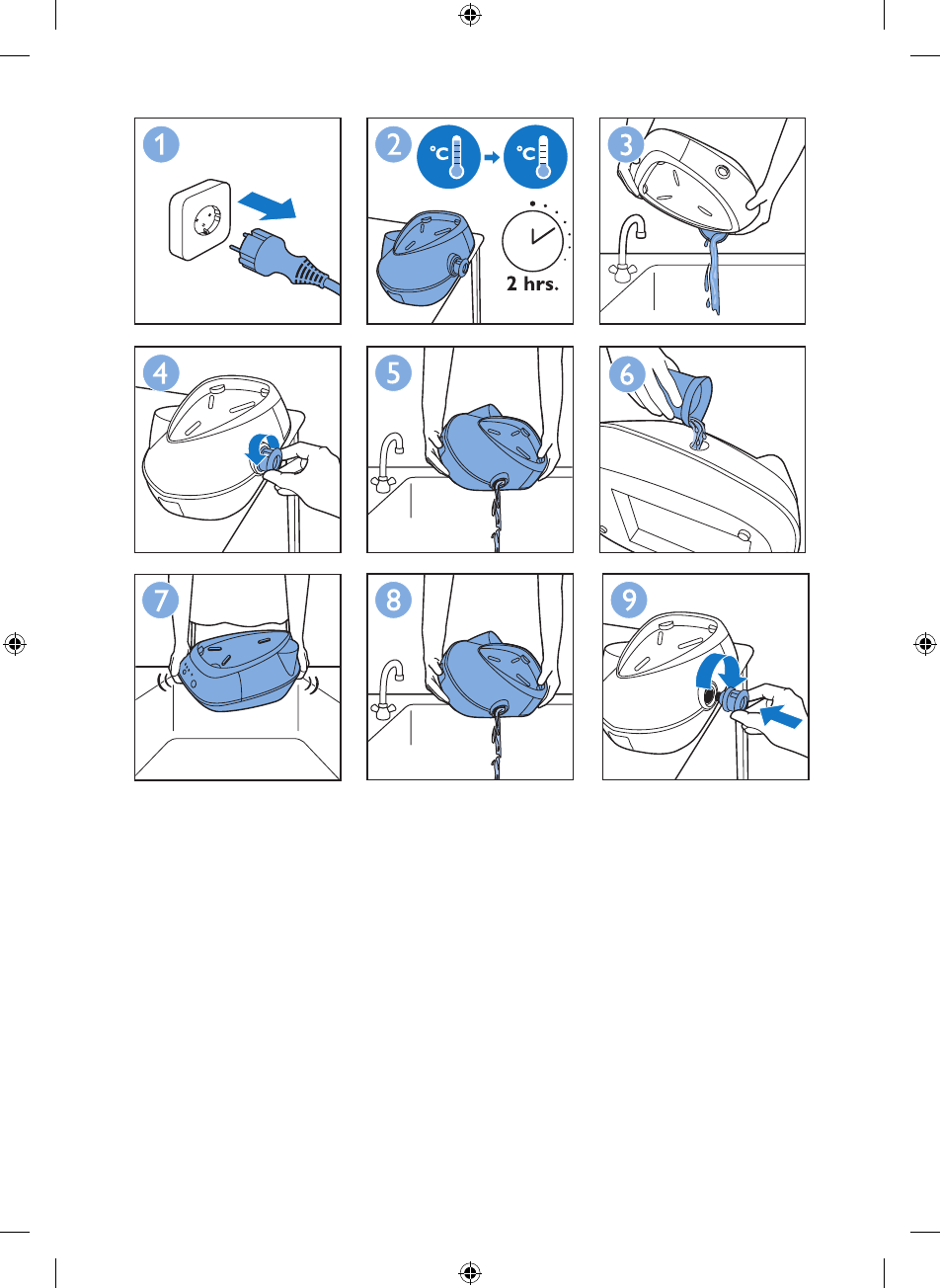 1

2

°C

°C

2 hrs.

3

4

5

6

7

8

9