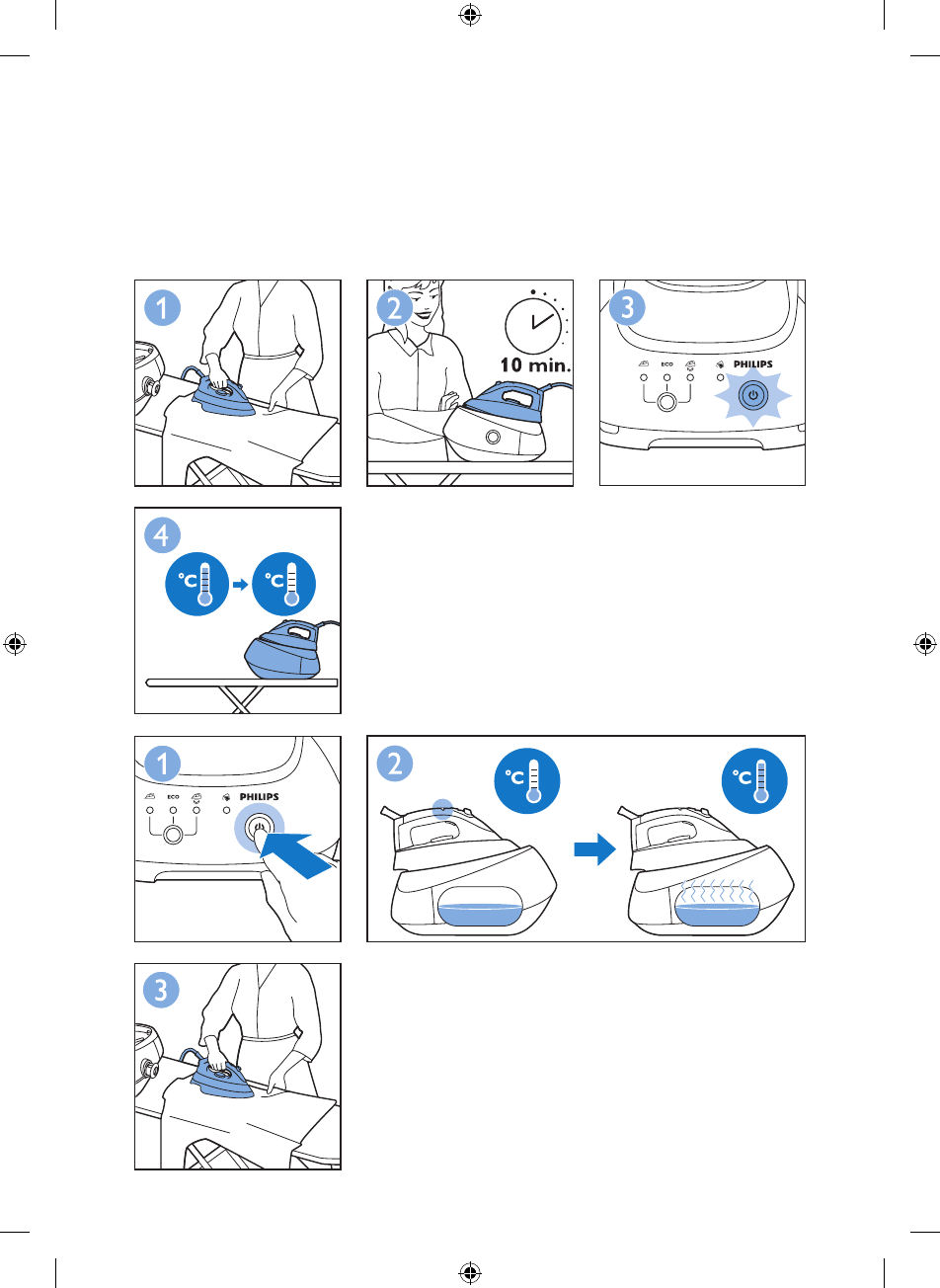 1

2

10 min.

3

ECO

PHILIPS

4

°C

°C

1

ECO

PHILIPS

2

°C

°C

3