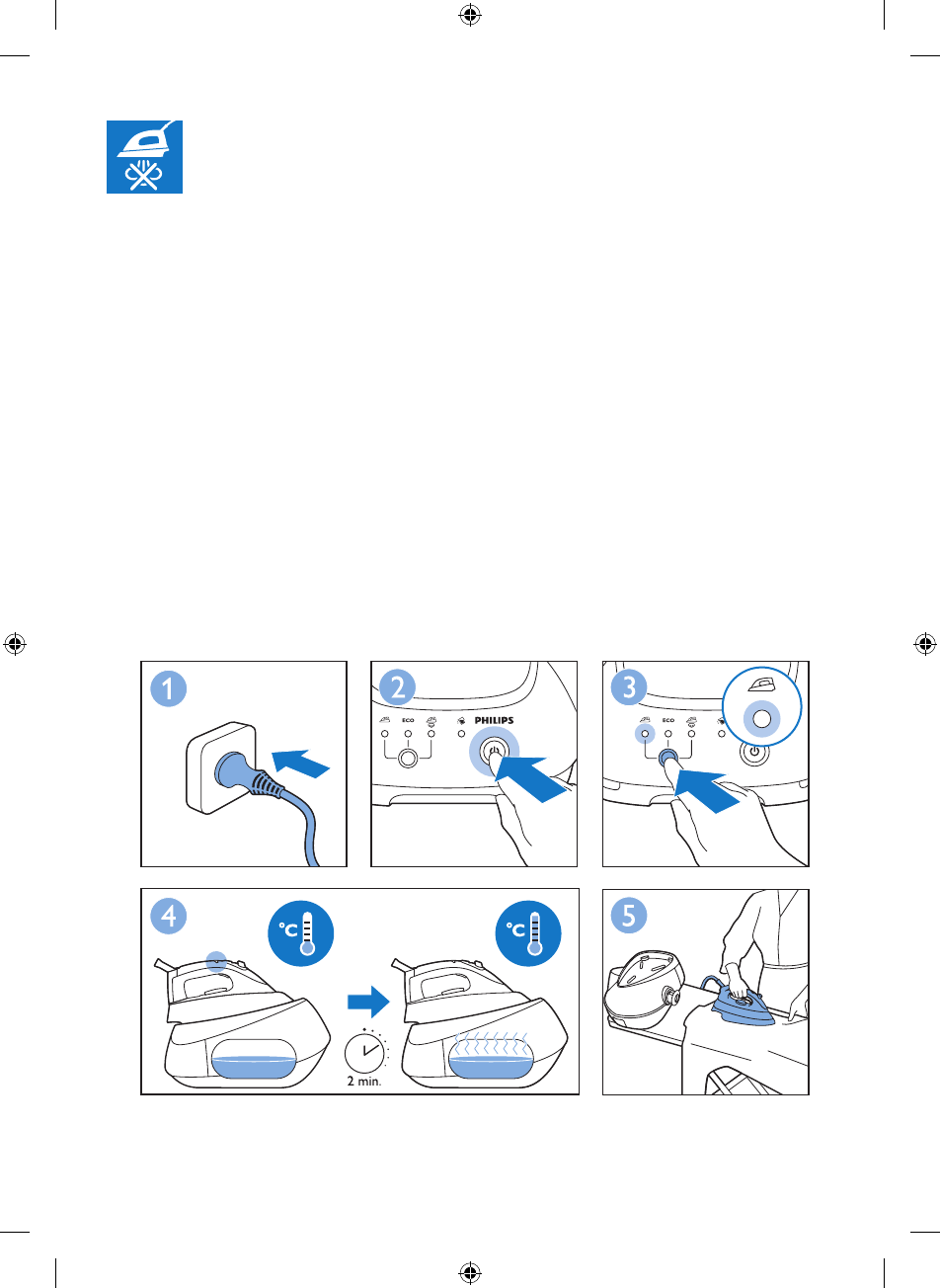 1

2

ECO

PHILIPS

3

ECO

4

°C

°C

2 min.

5