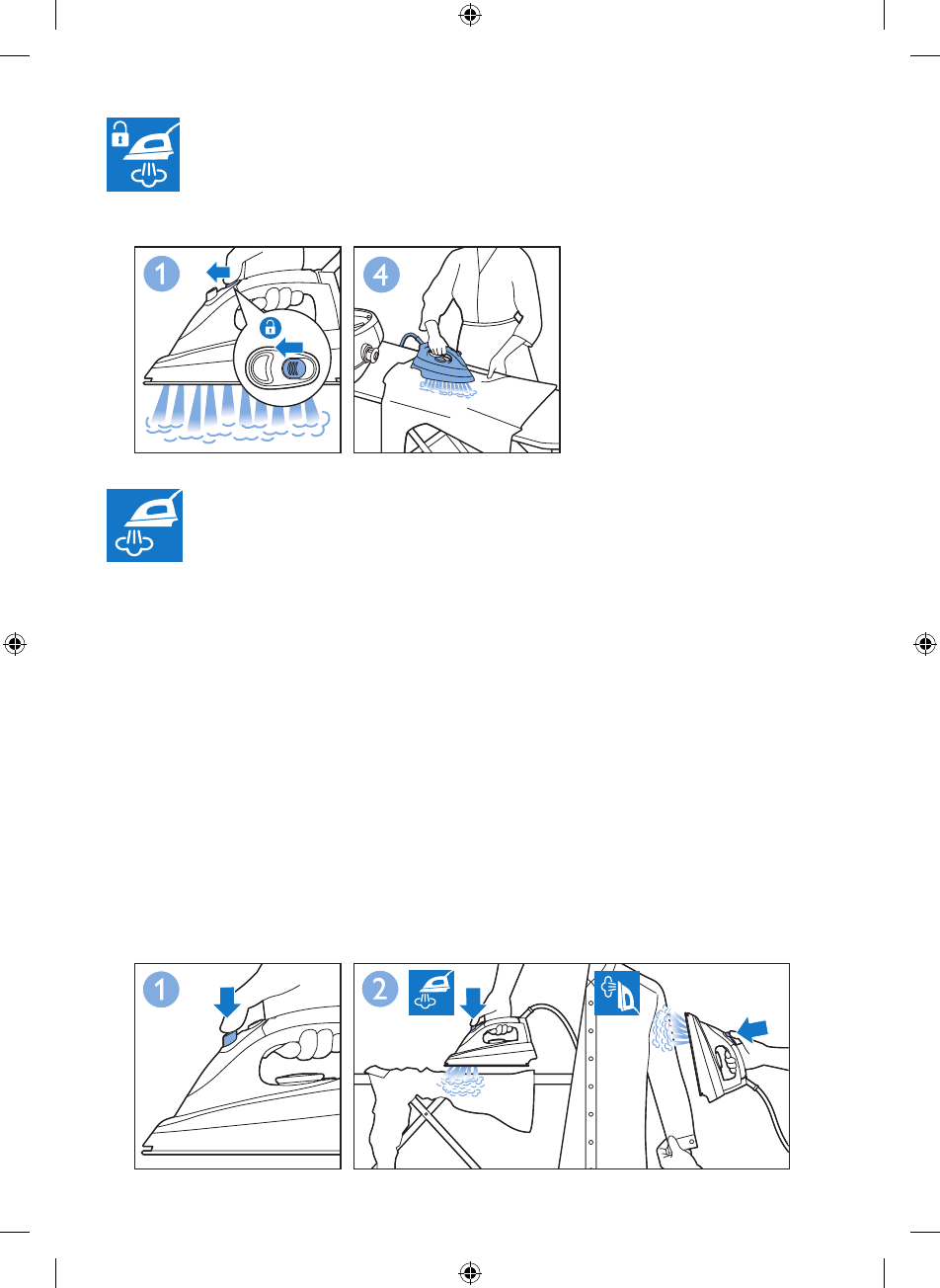 1

4

1

2