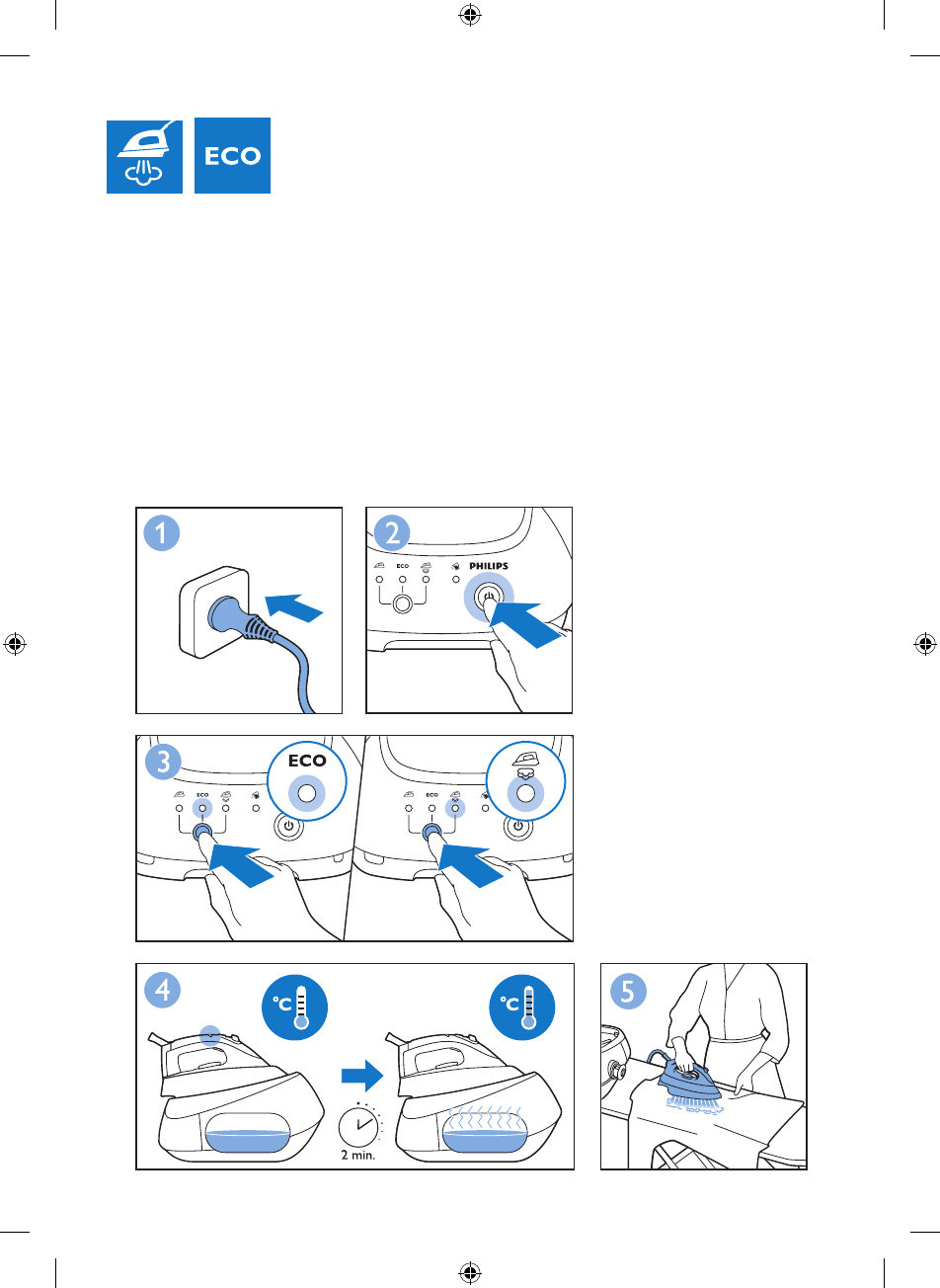 ECO

1

2

ECO

PHILIPS

3

ECO

ECO

ECO

4

°C

°C

2 min.

5