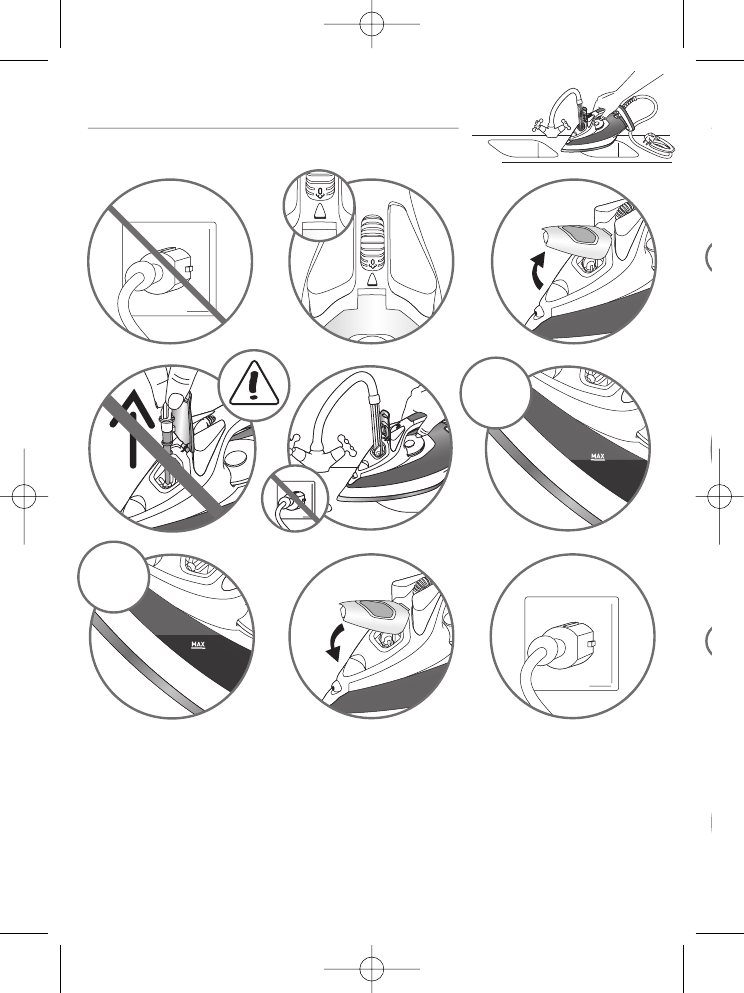 MAX

MAX