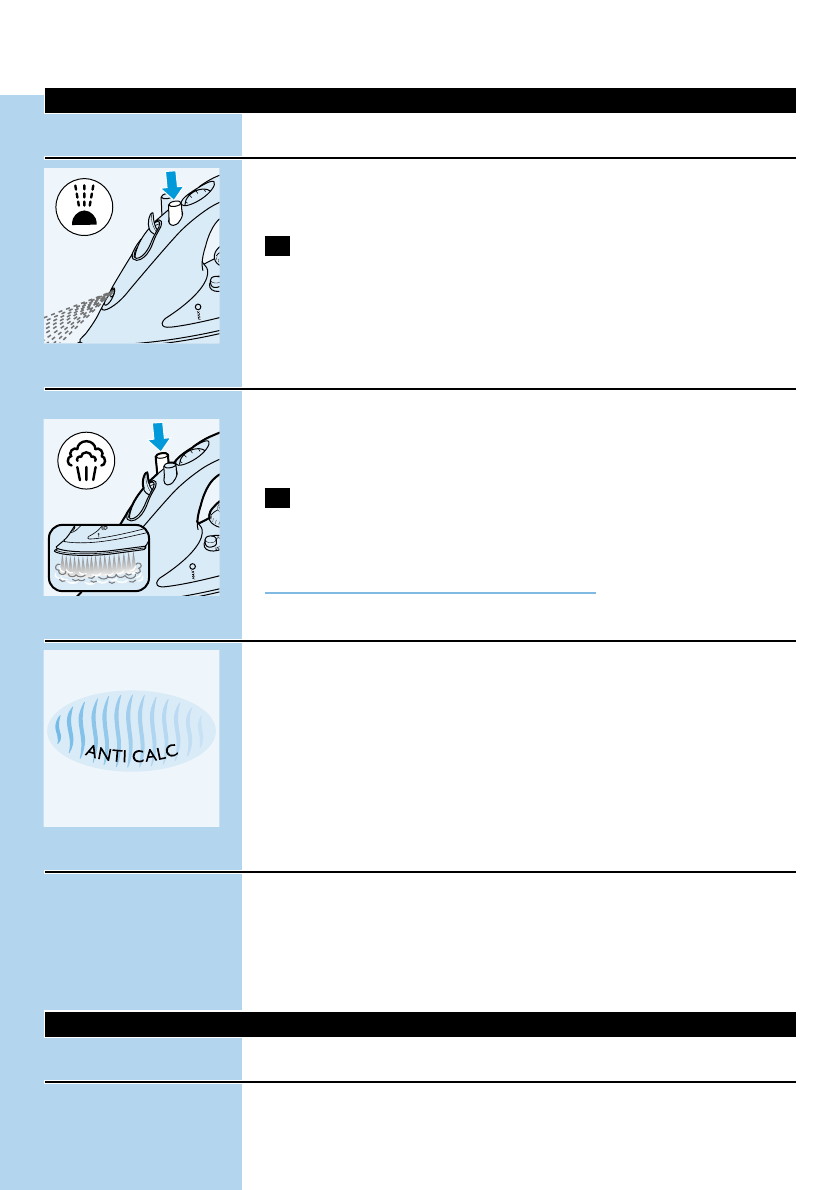 ANTI CALC