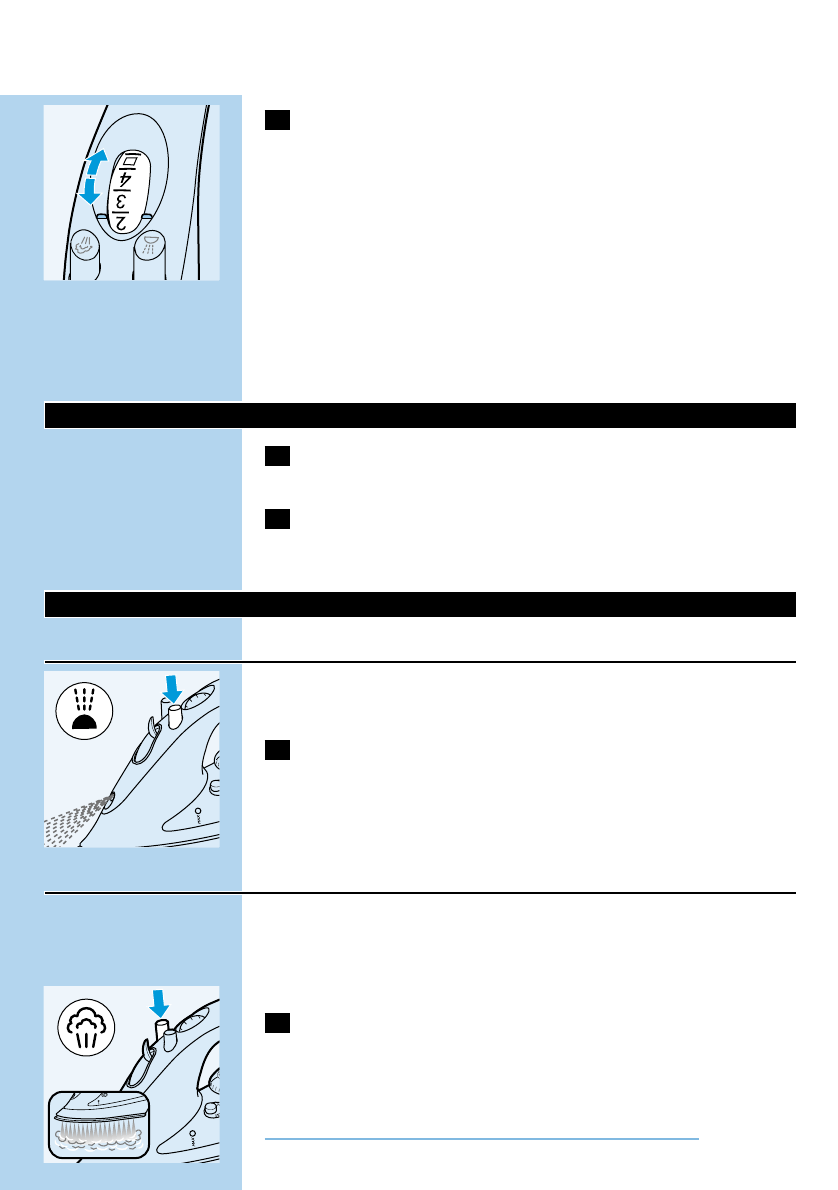 2
3
4