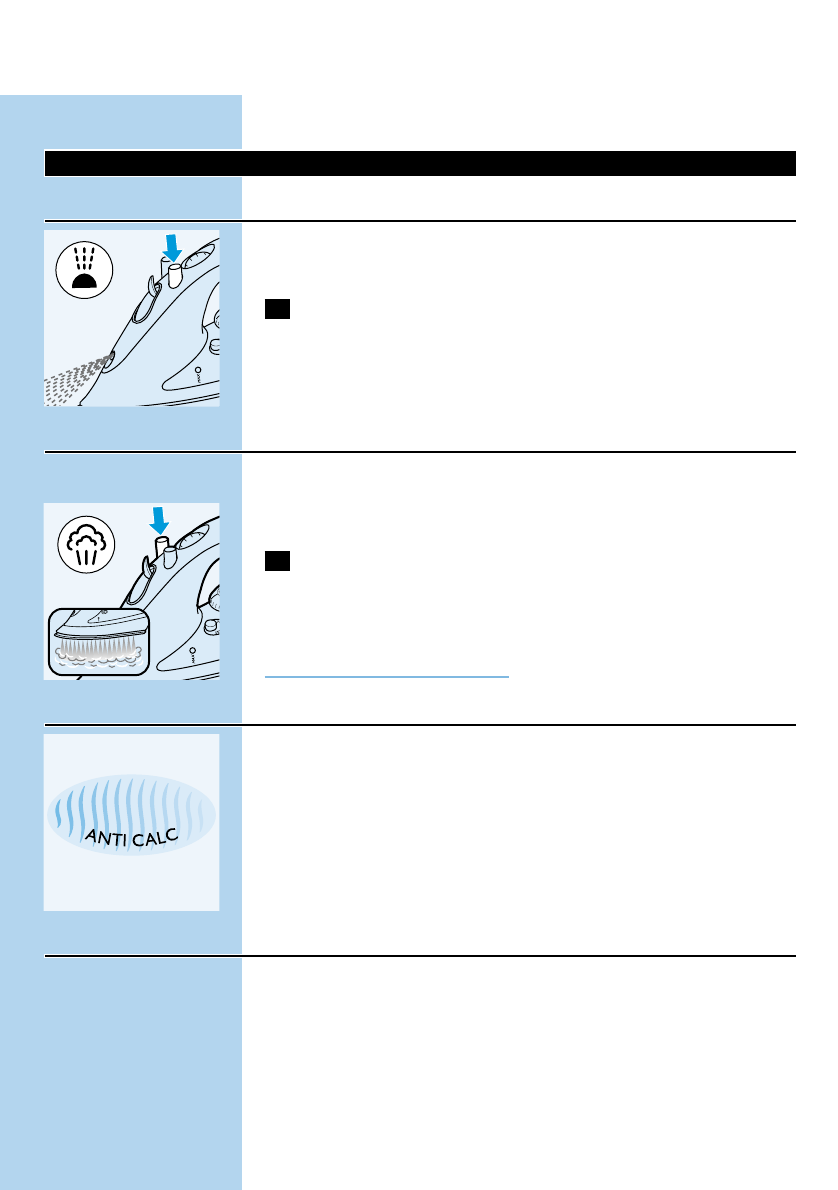 ANTI CALC