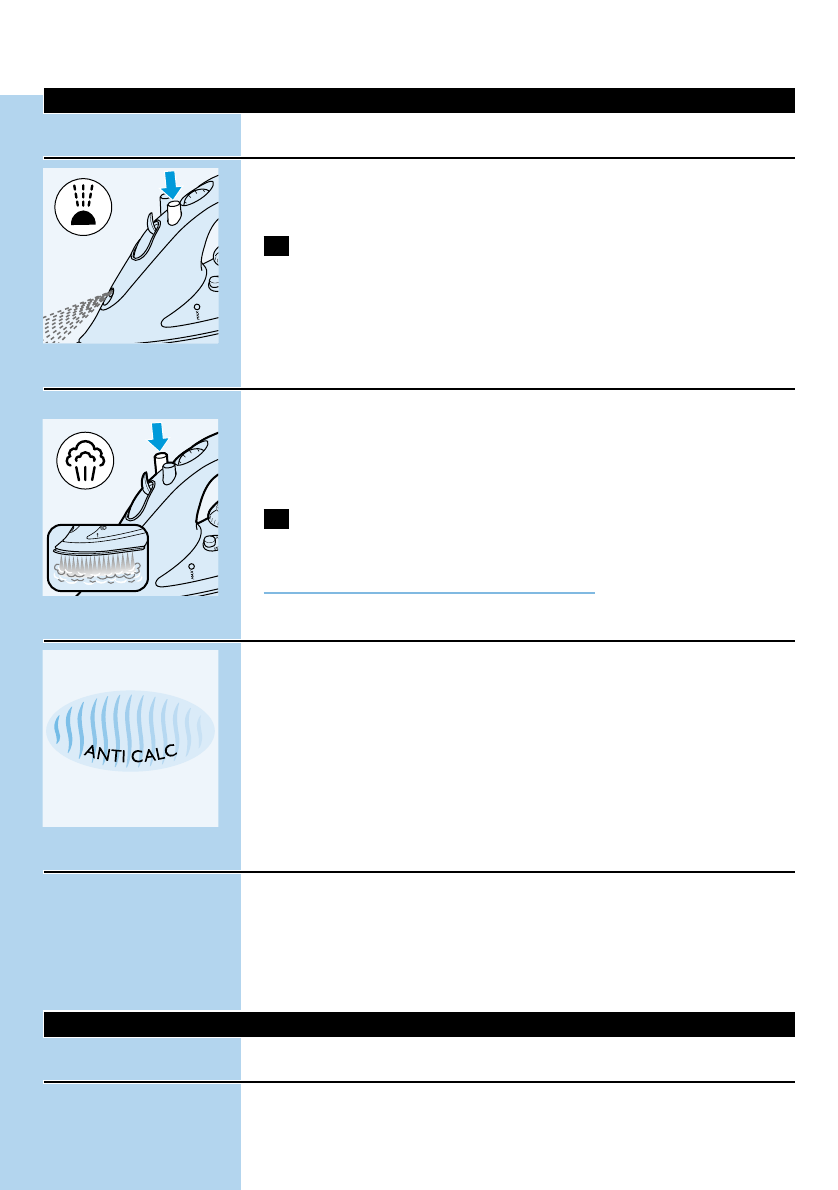 ANTI CALC