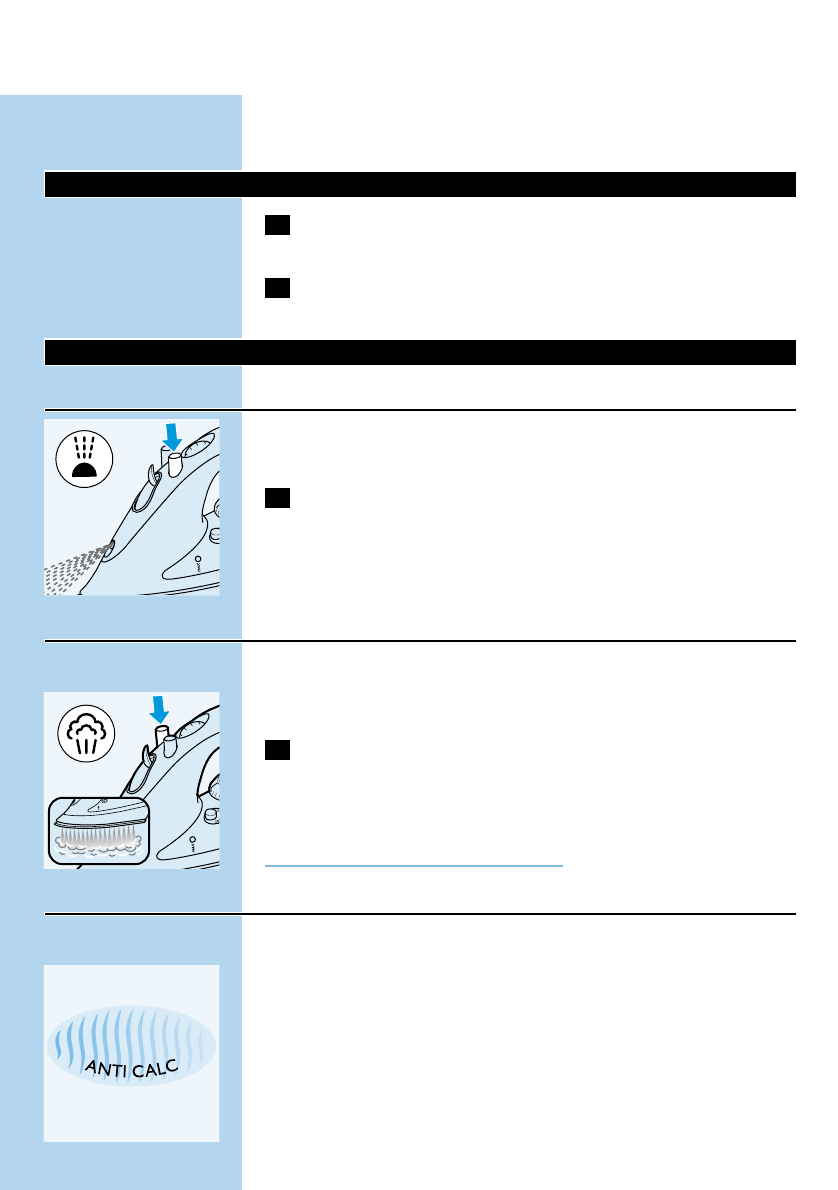 ANTI CALC