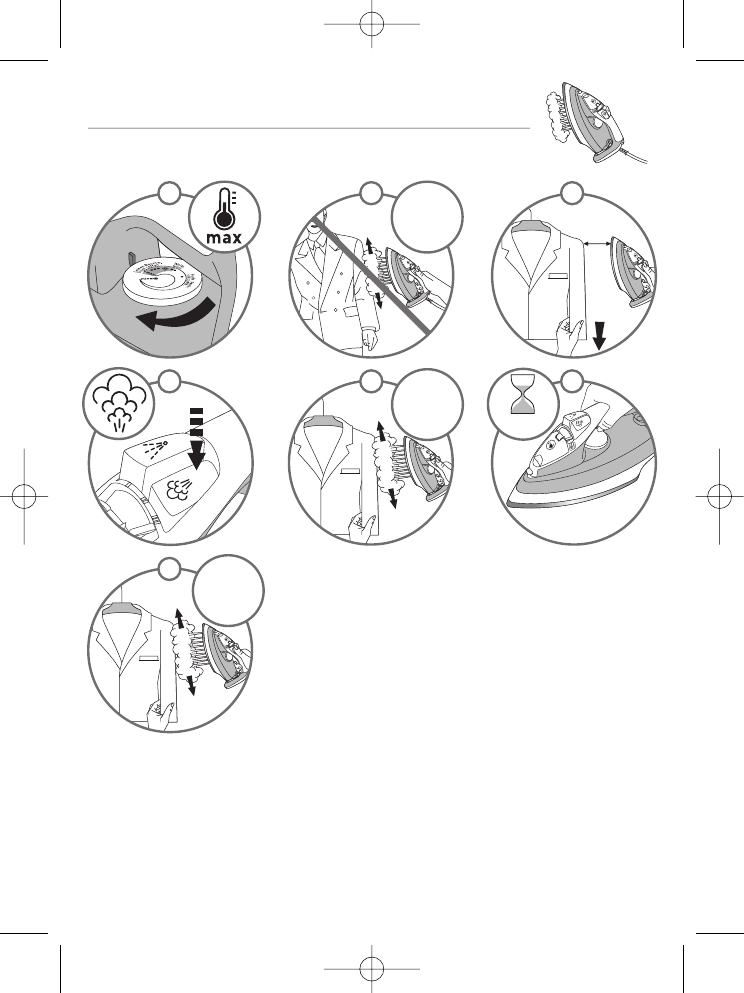 max