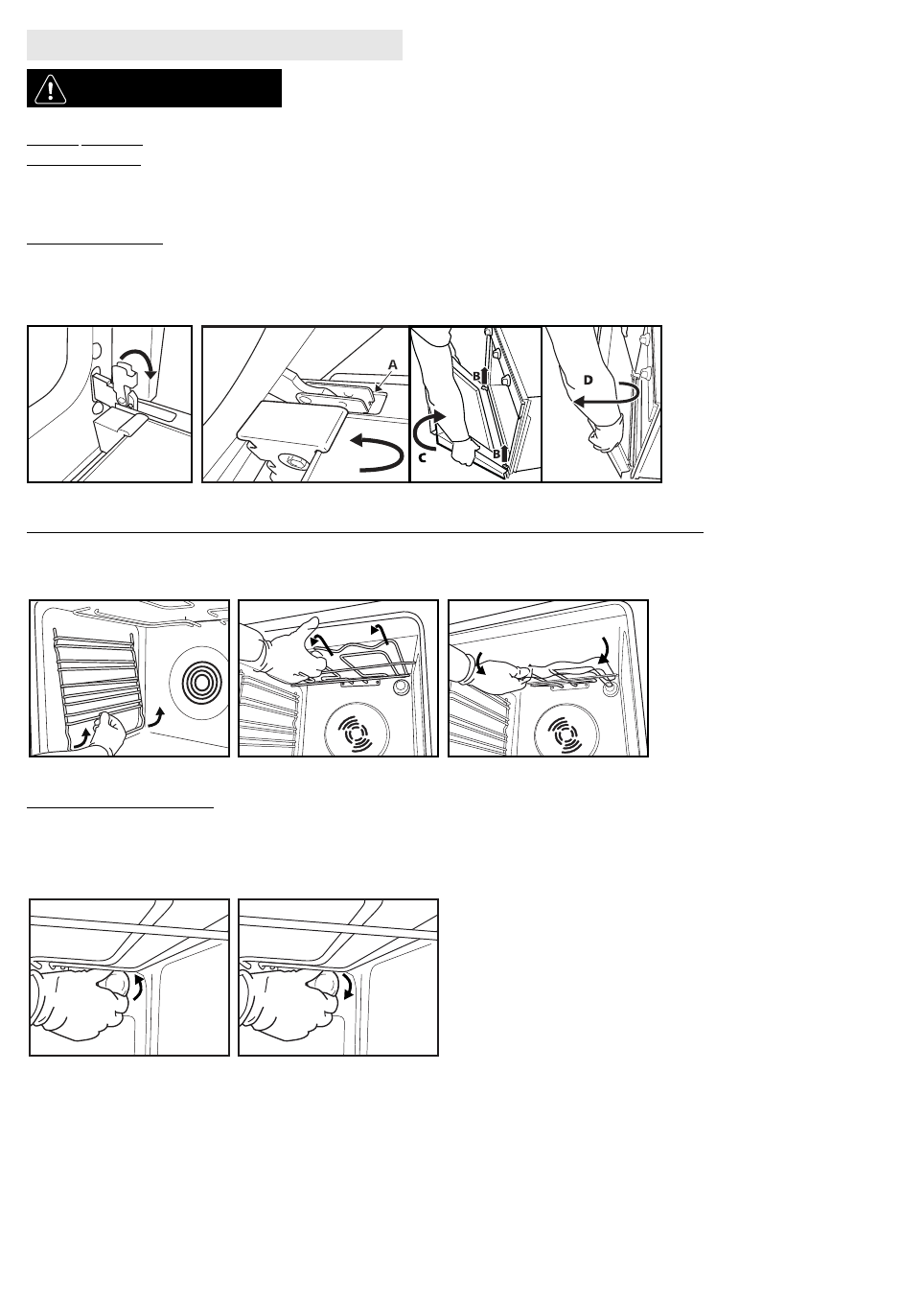 A

B

B

C

D