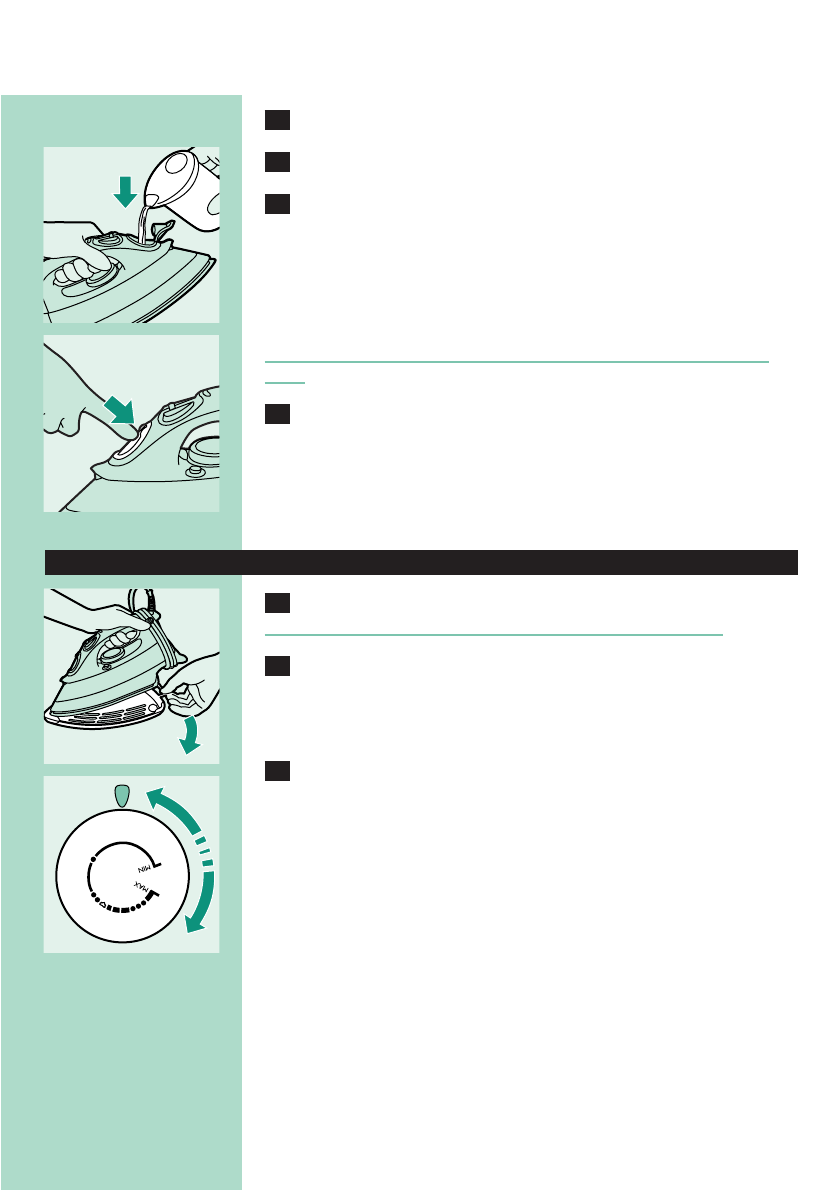 MIN

MAX