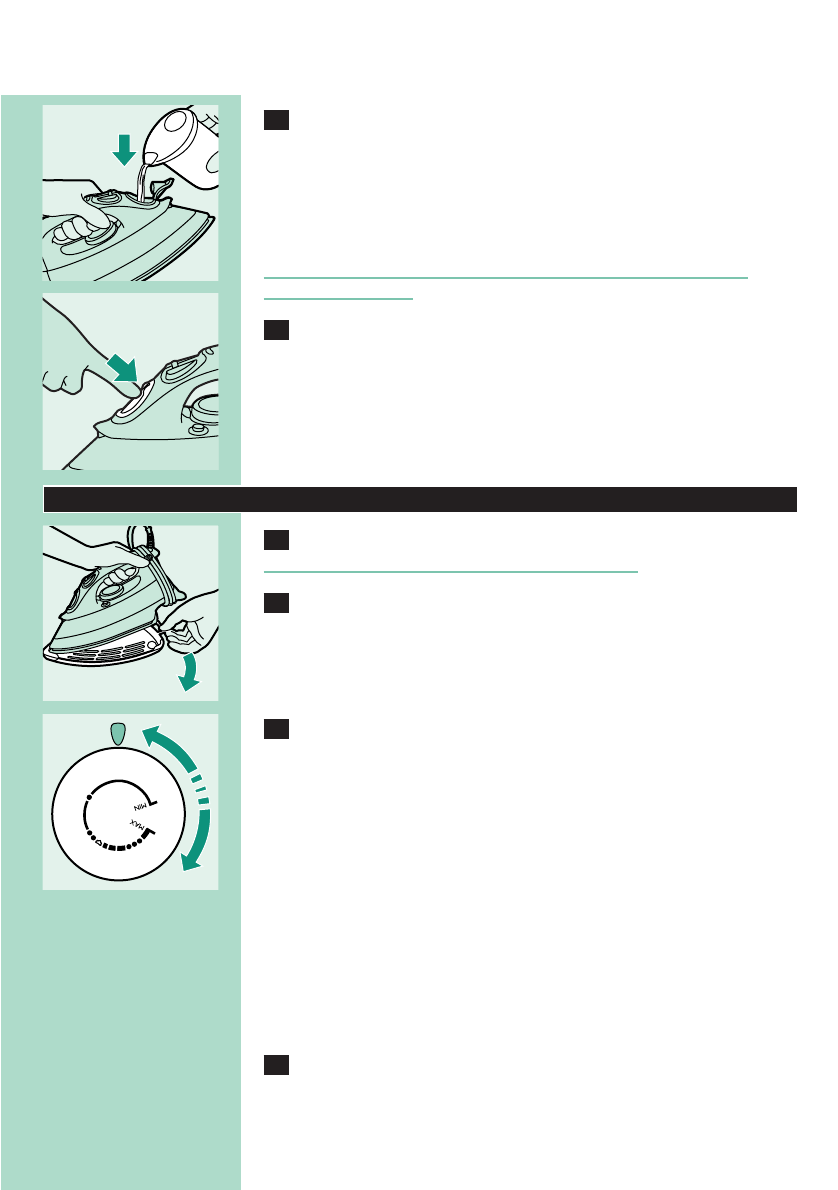 MIN

MAX