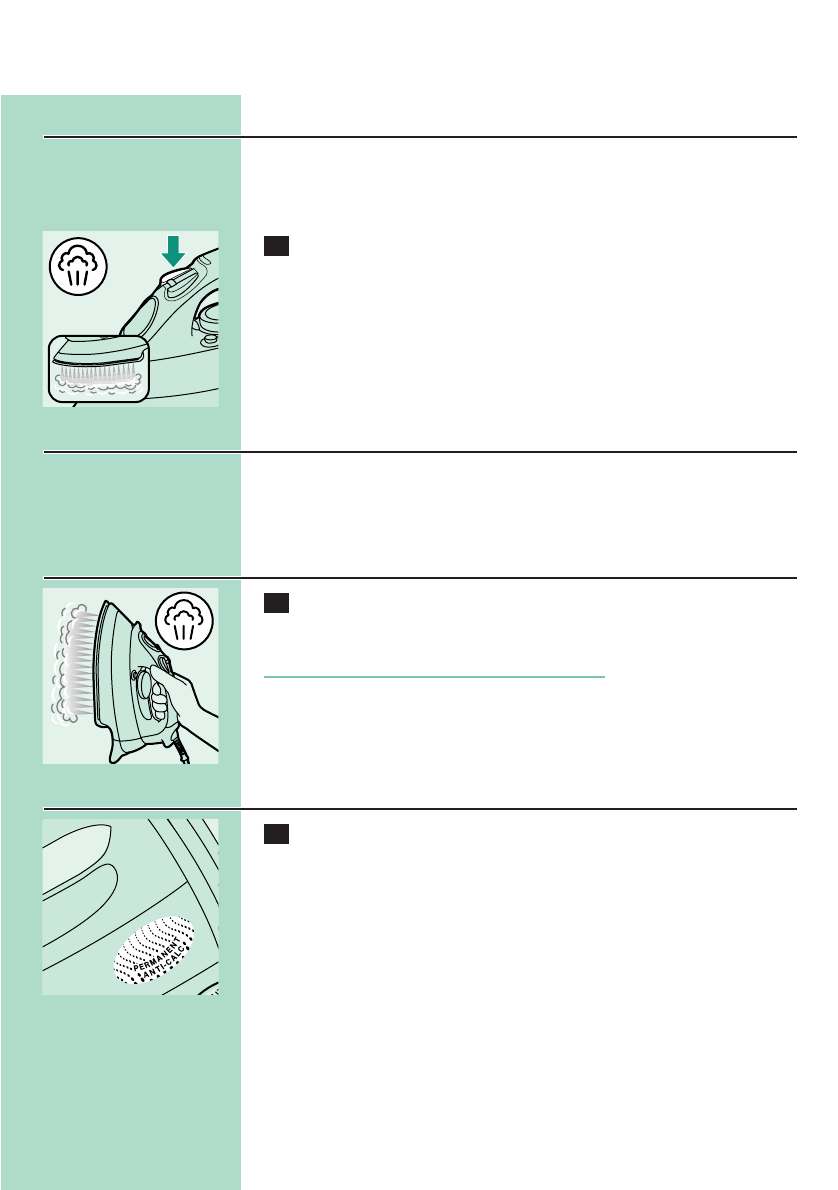 PERMANENT ANTI-CALC