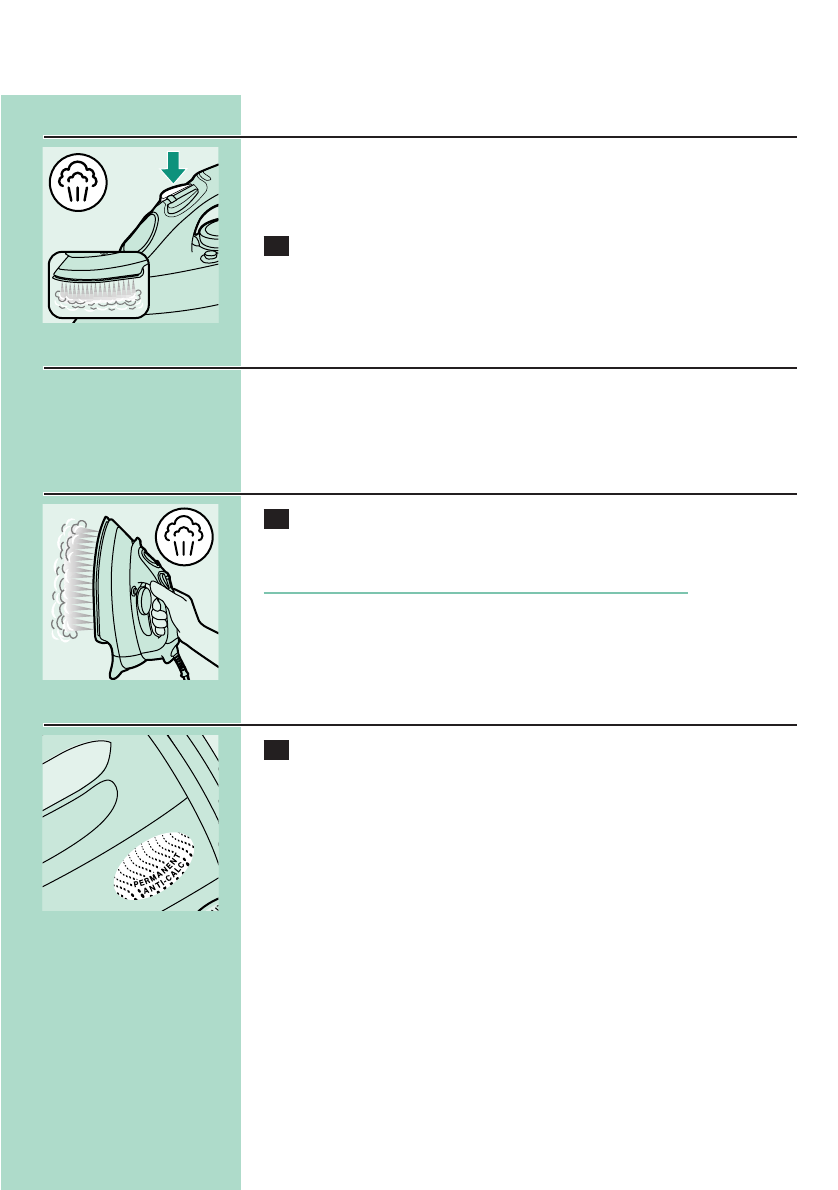 PERMANENT
ANTI-CALC