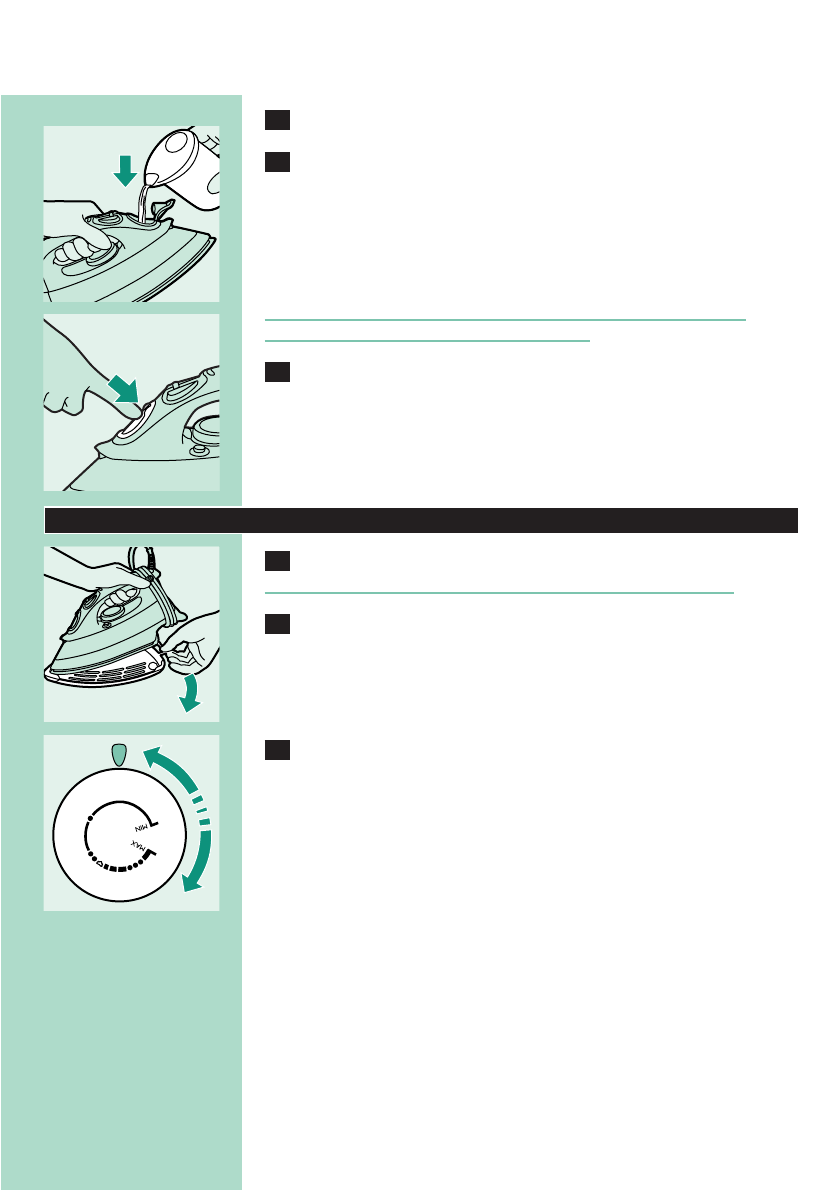 MIN
MAX