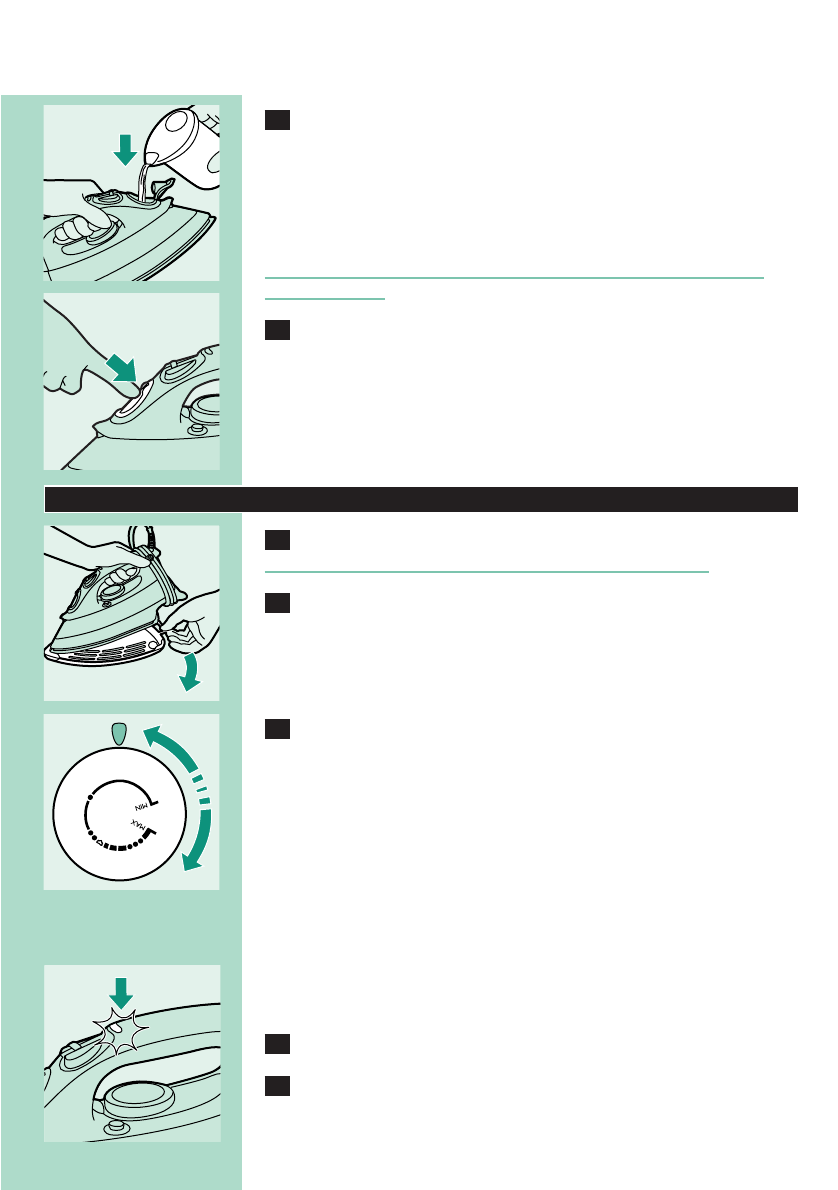 MIN

MAX