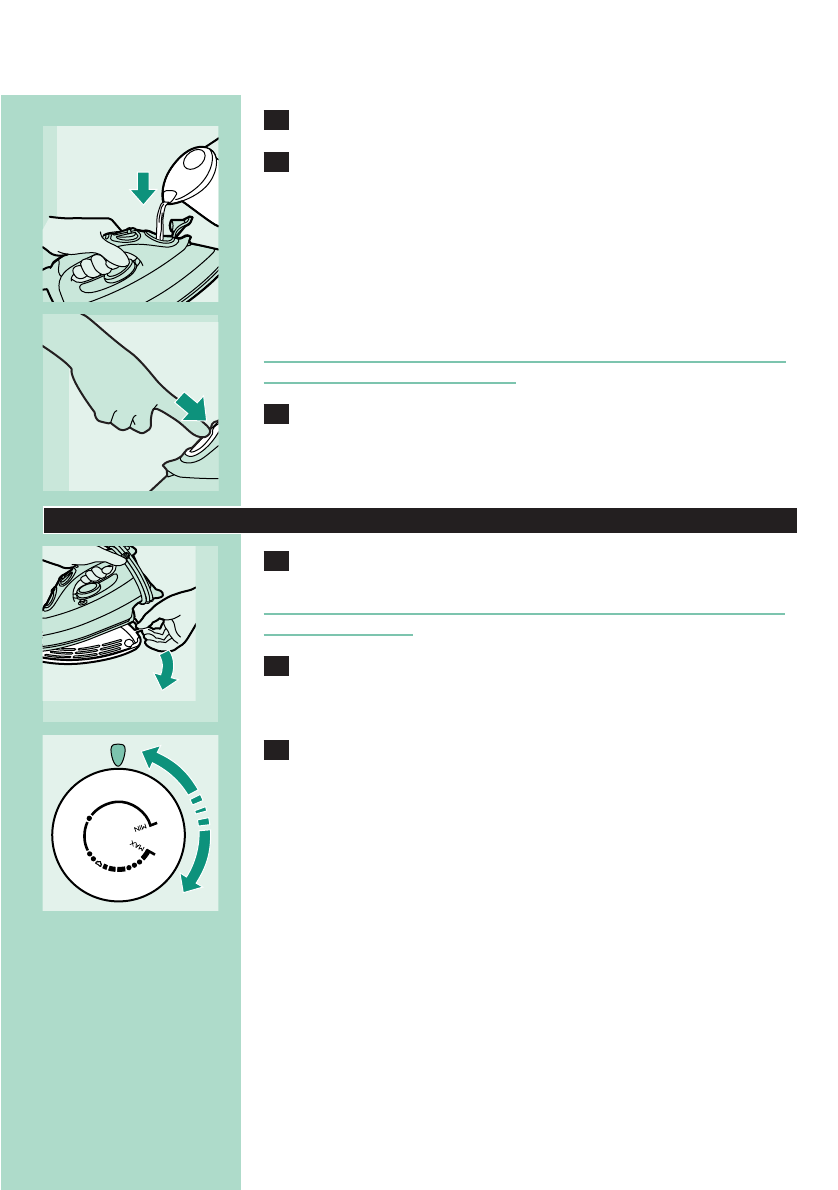 MIN

MAX