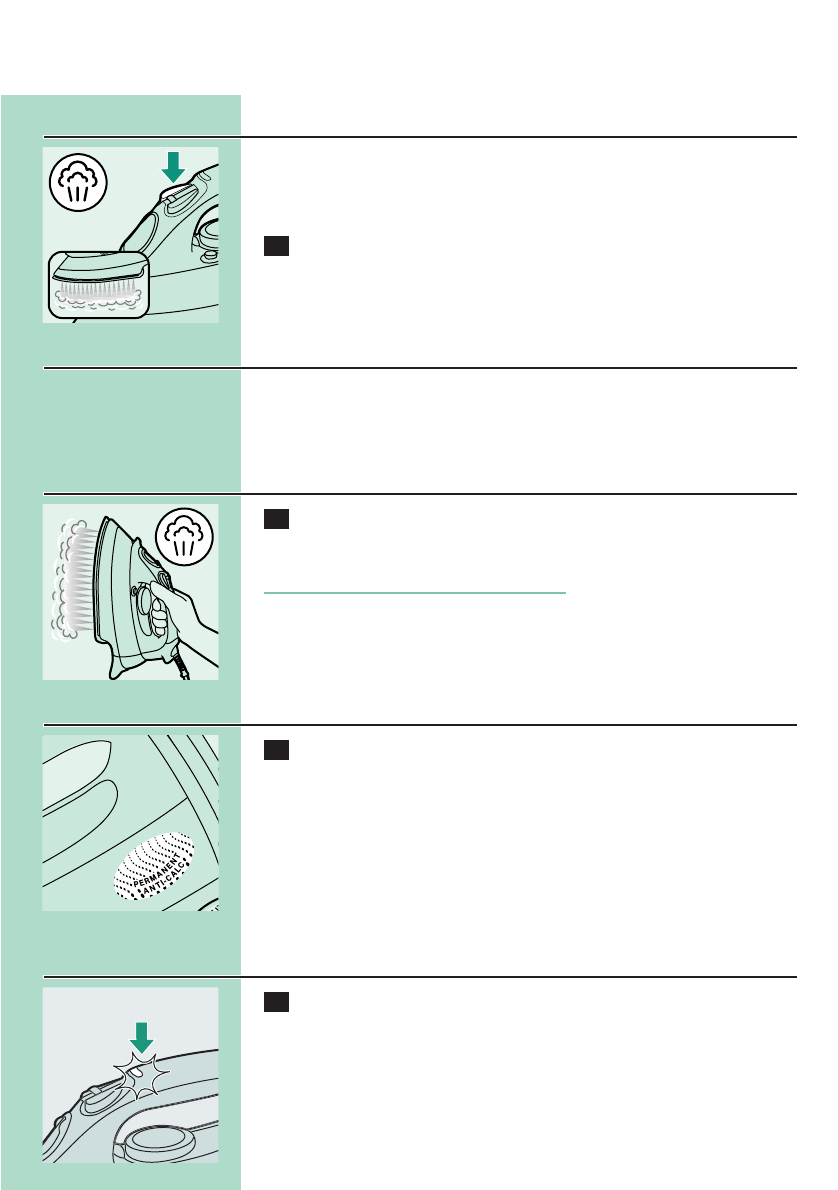 PERMANENT ANTI-CALC