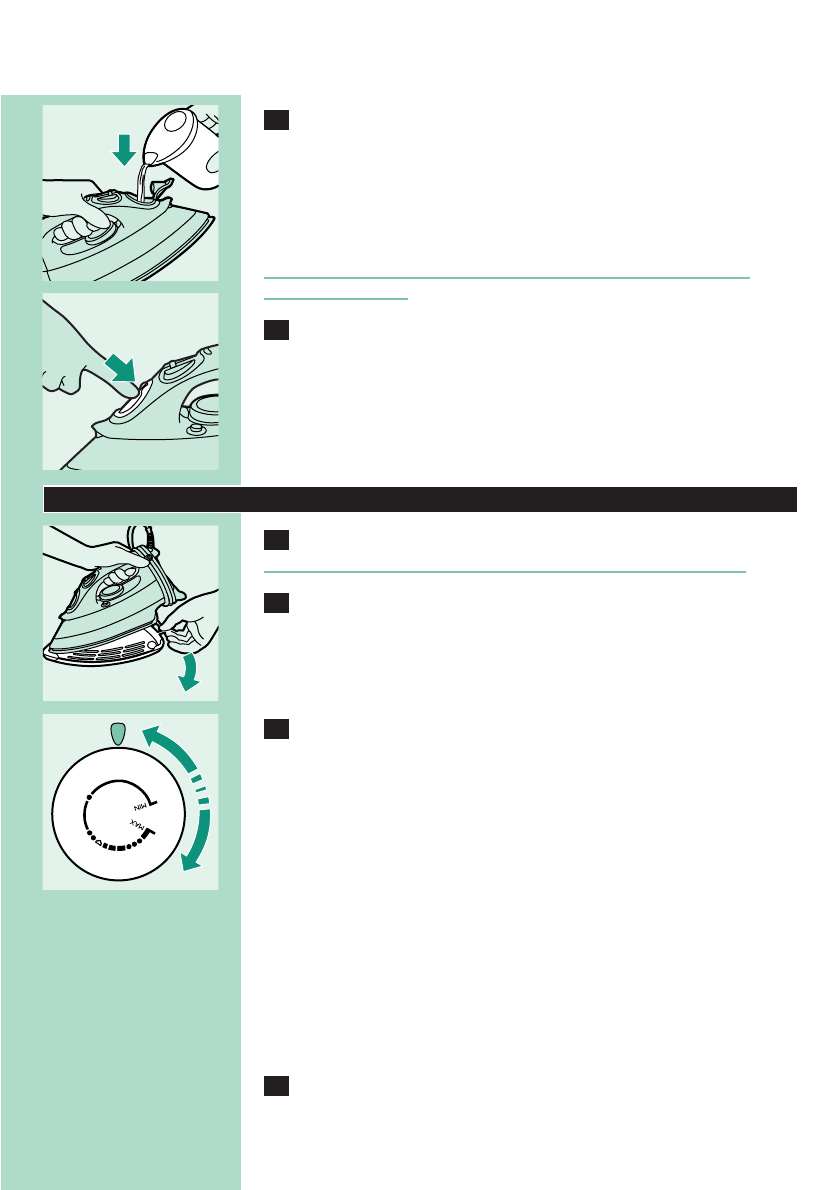 MIN

MAX