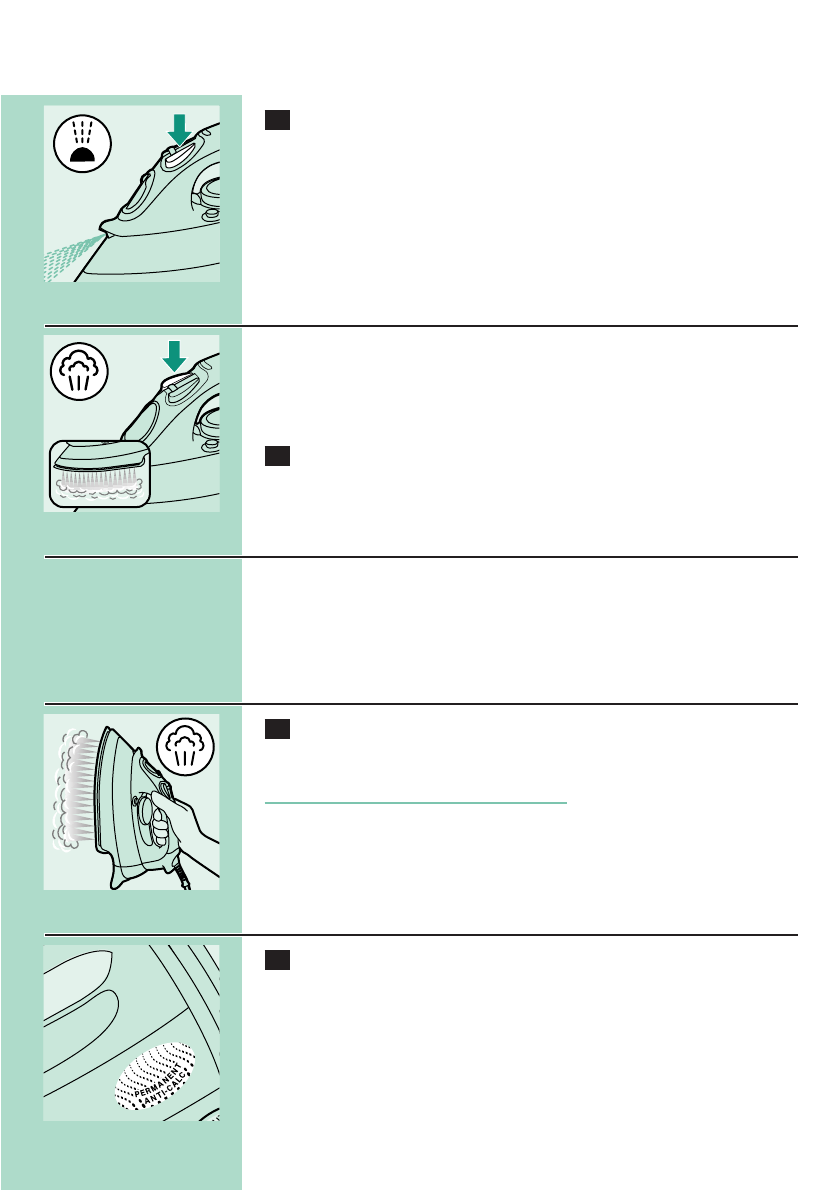 PERMANENT ANTI-CALC