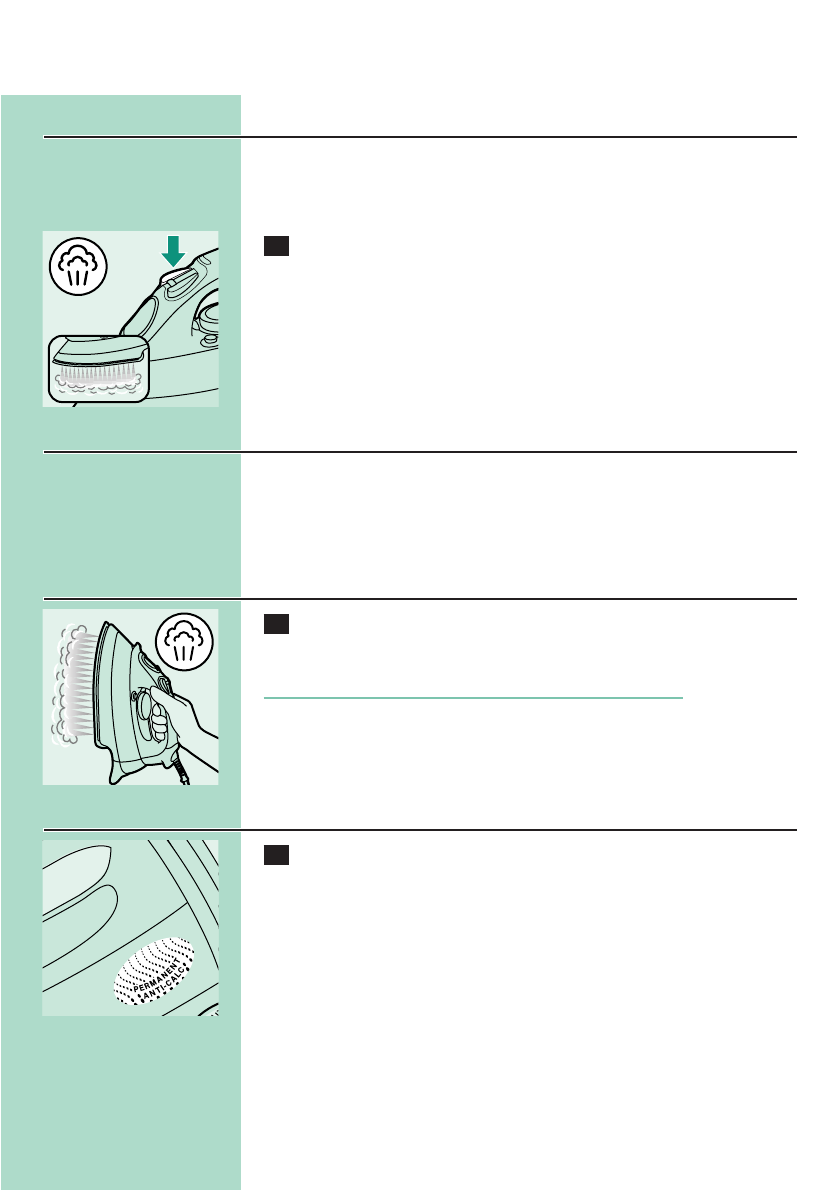 PERMANENT ANTI-CALC