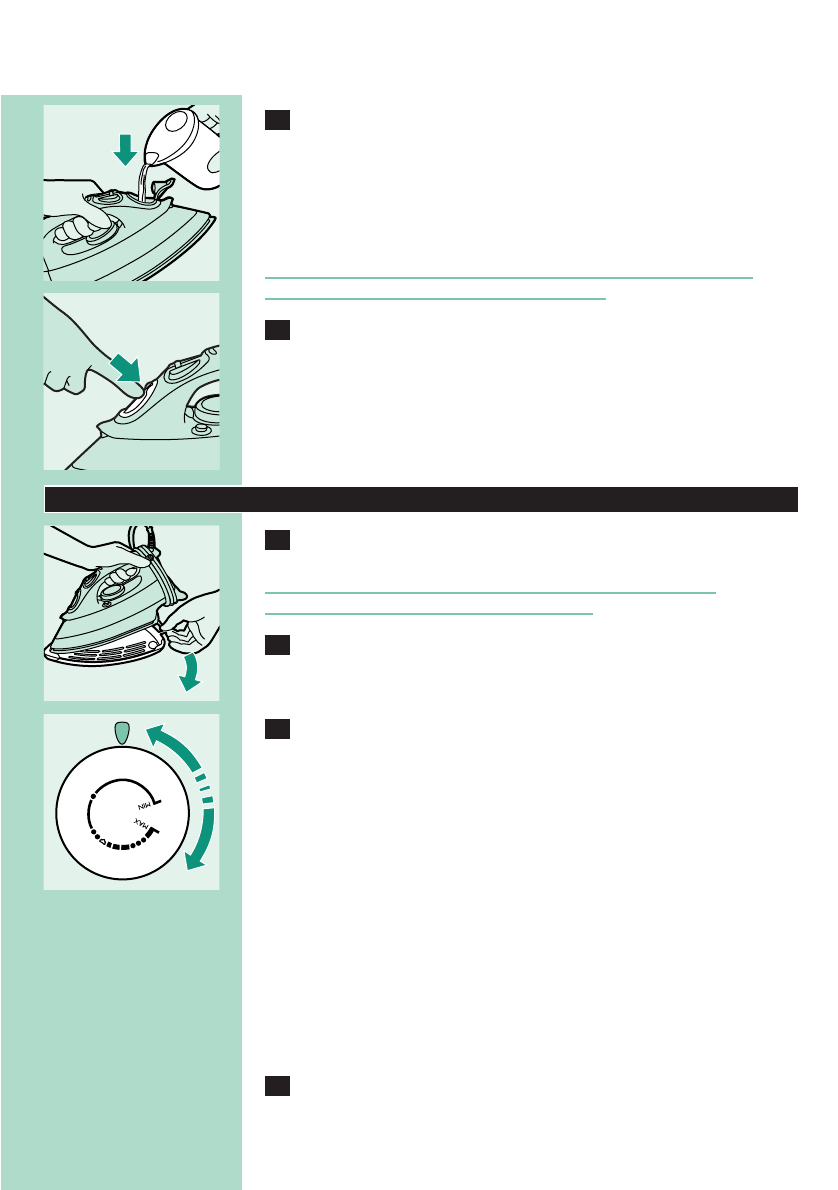 MIN

MAX