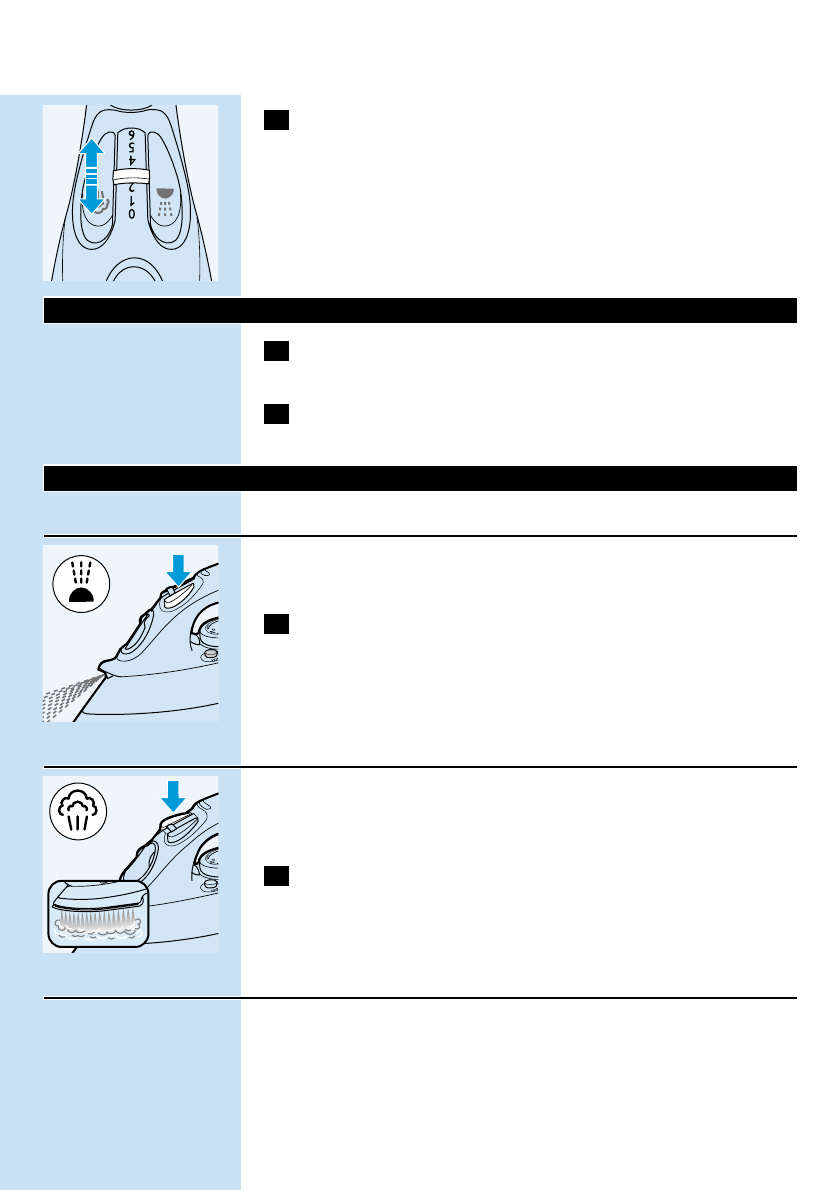 0
1
2
4
5
6