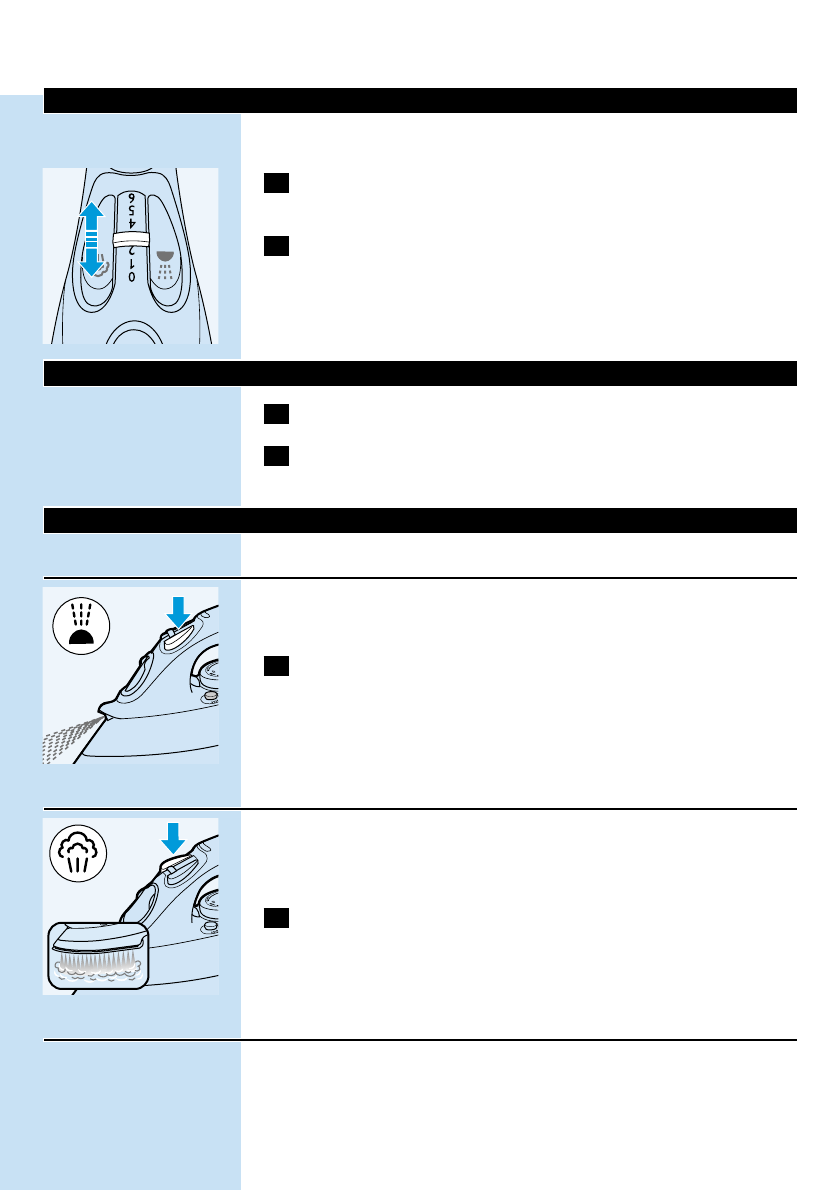 6
5
4
2
1
0