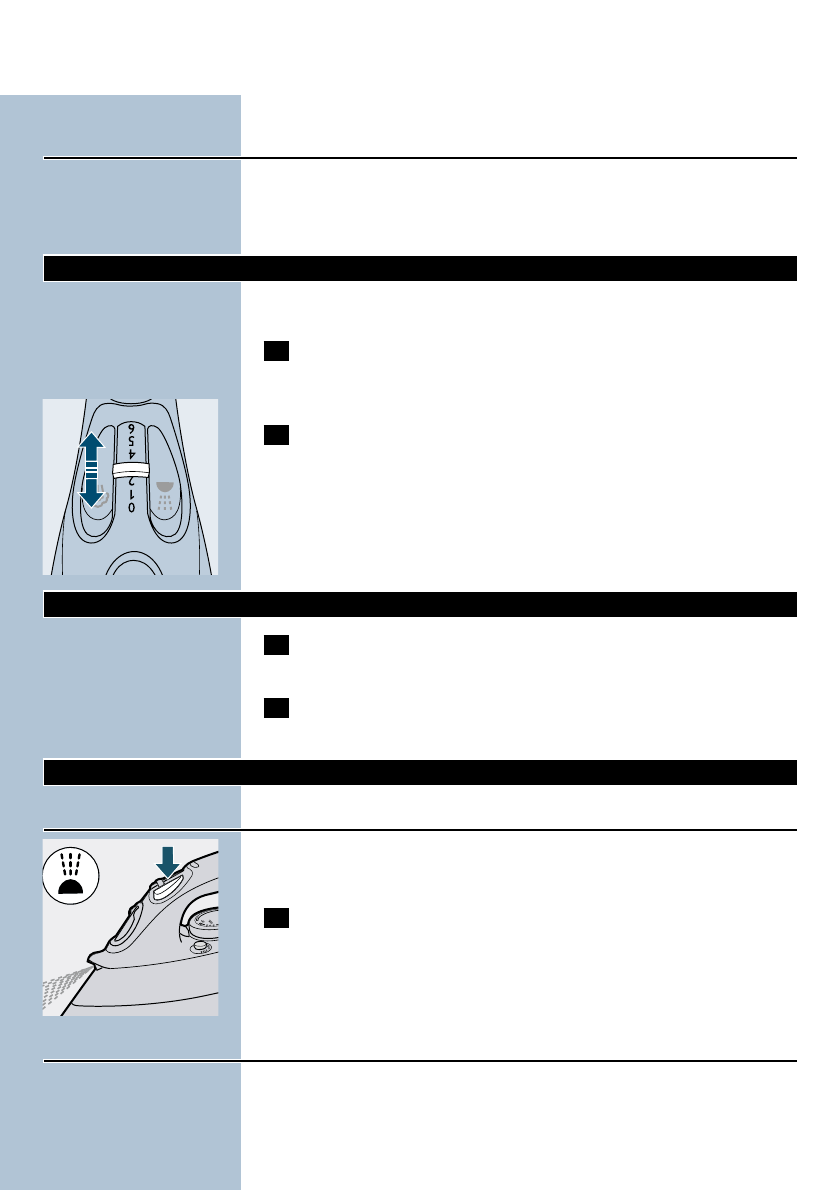 6
5
4
2
1
0