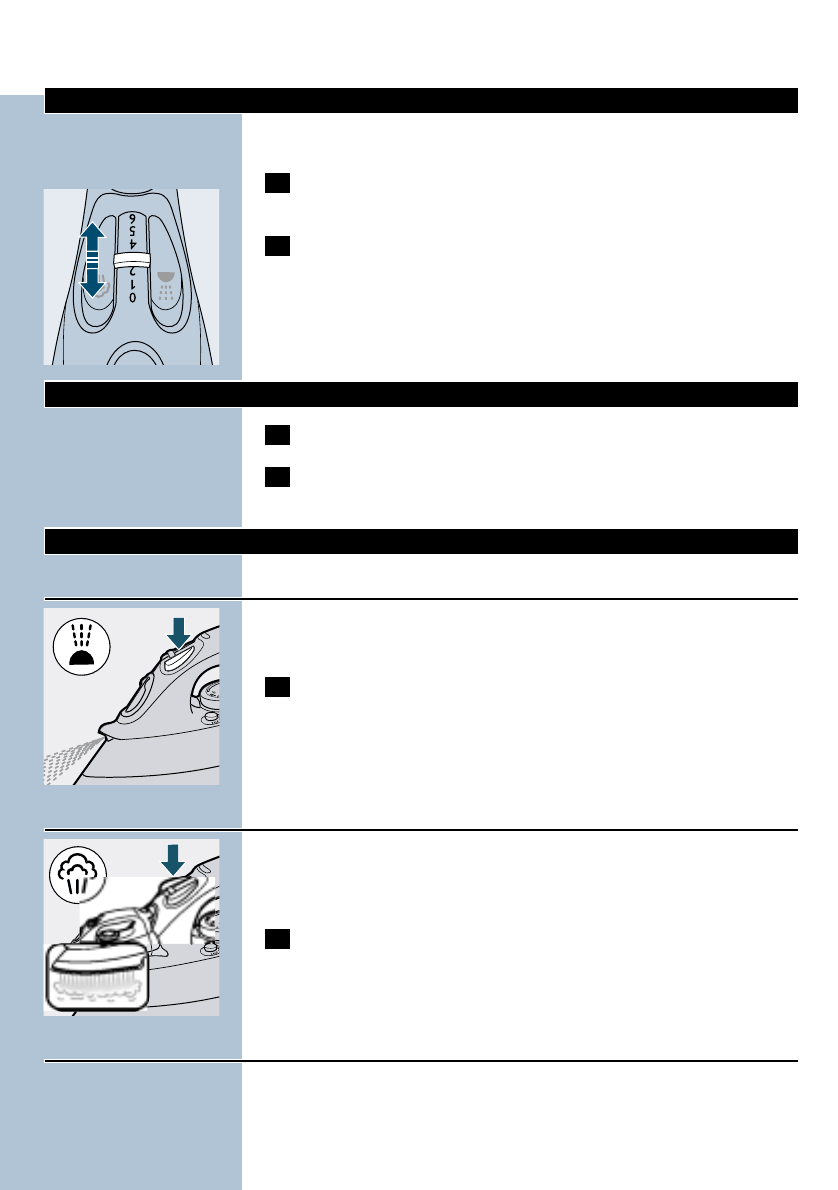 6
5
4
2
1
0