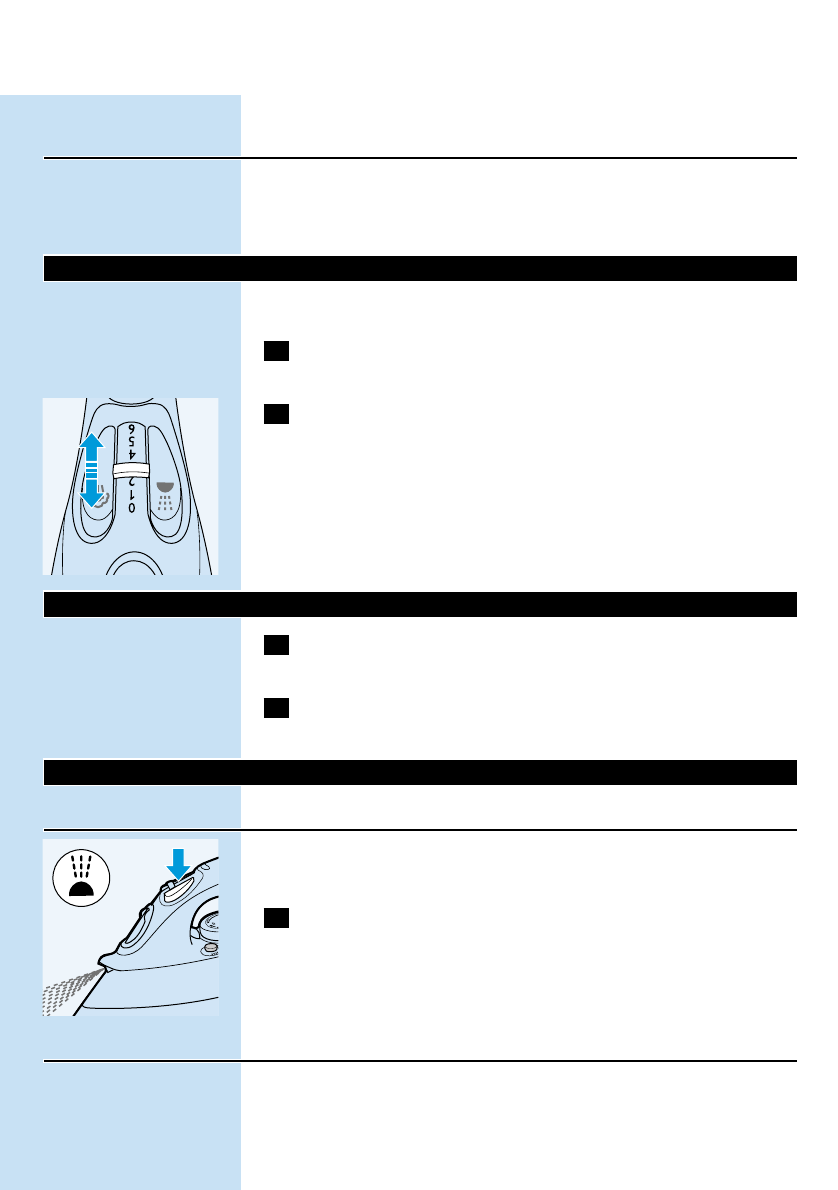 6
5
4
2
1
0