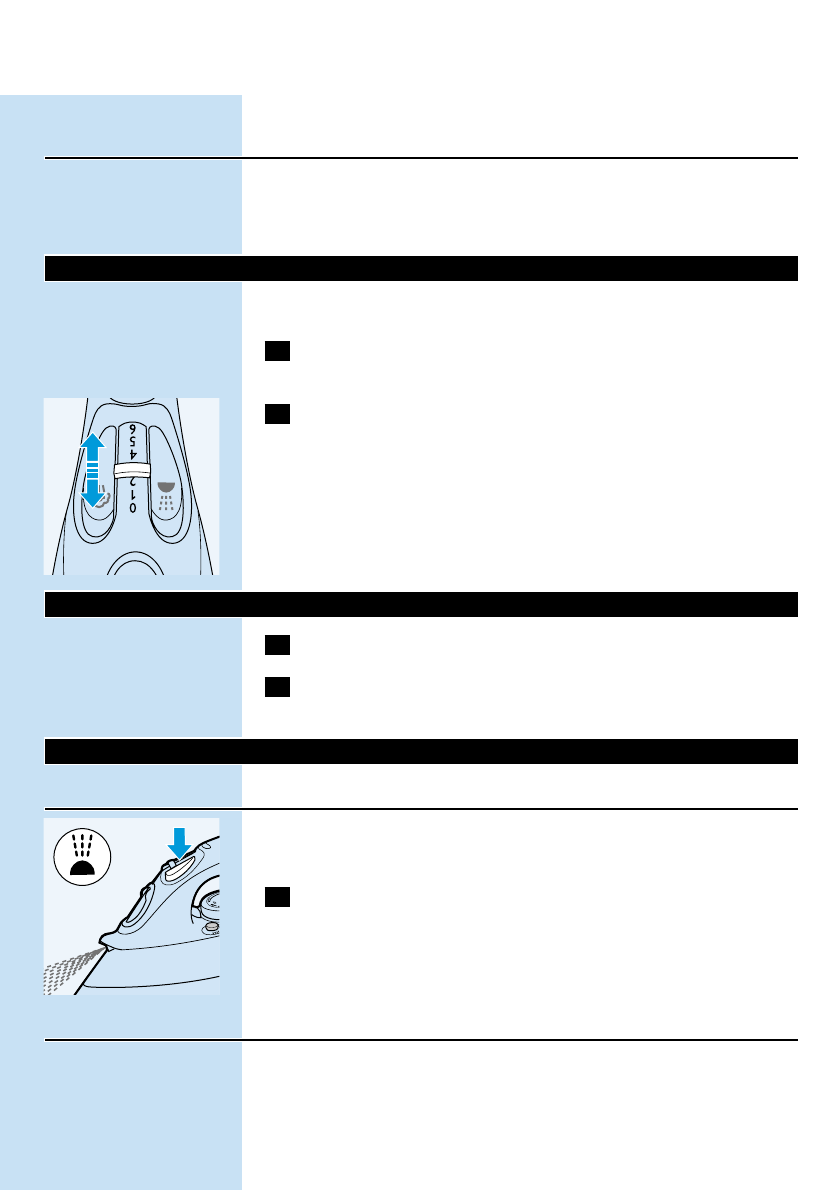 6
5
4
2
1
0