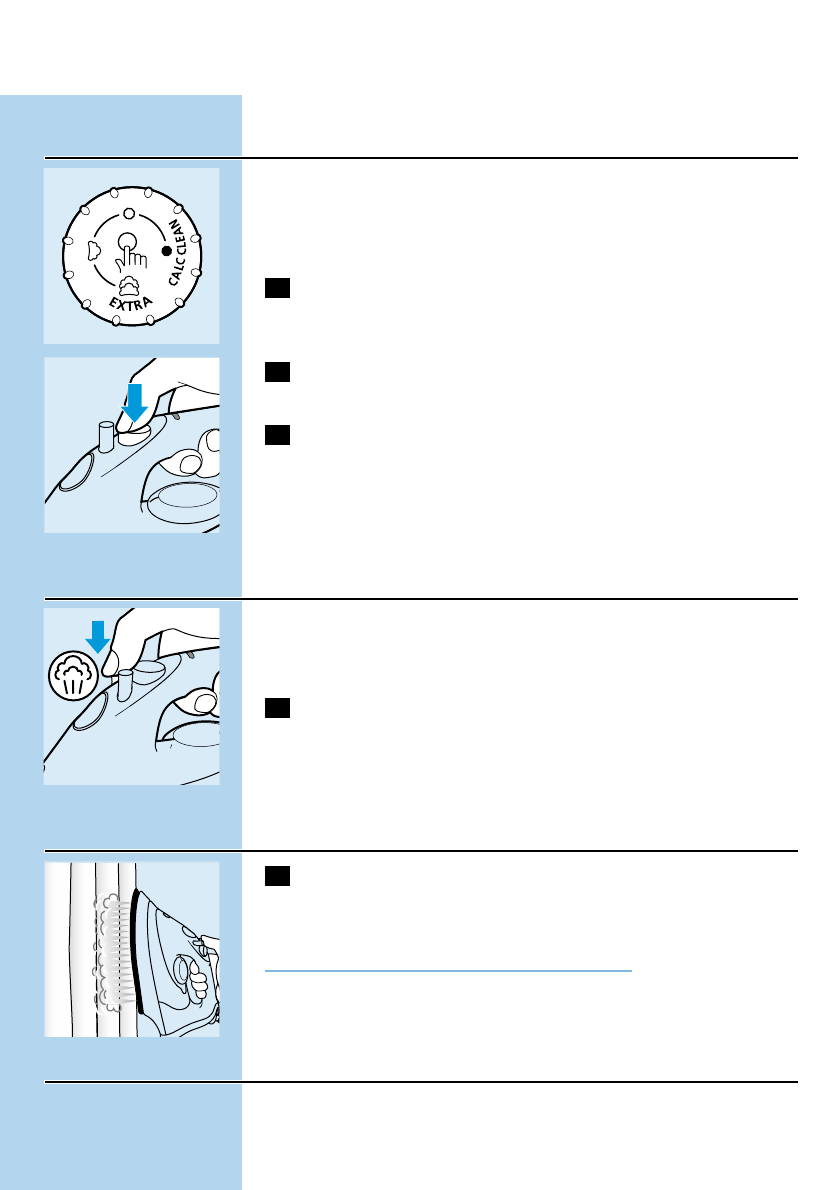 CALC CLEAN
EXTRA