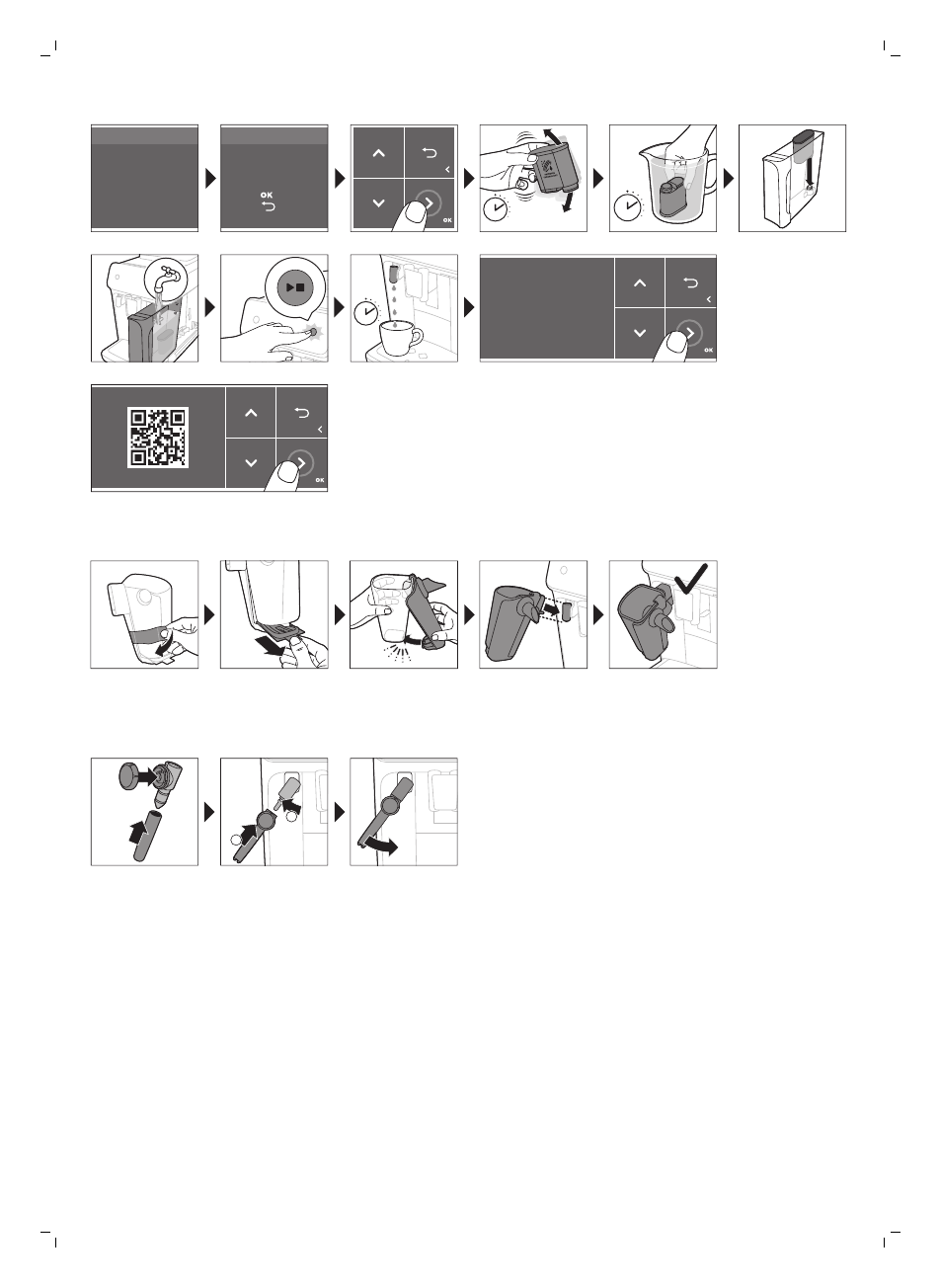 OK

OK

OK

OK