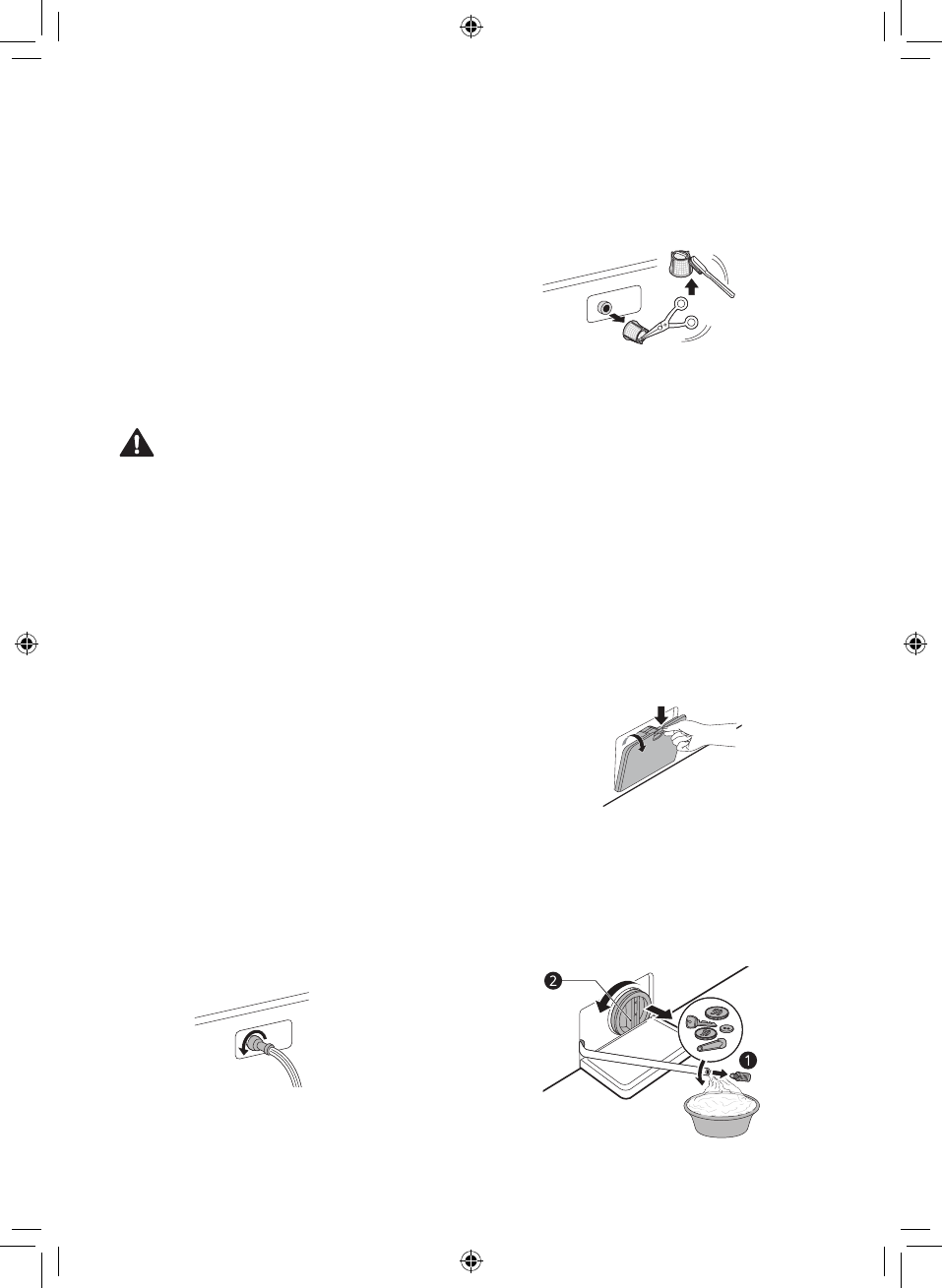 2

1