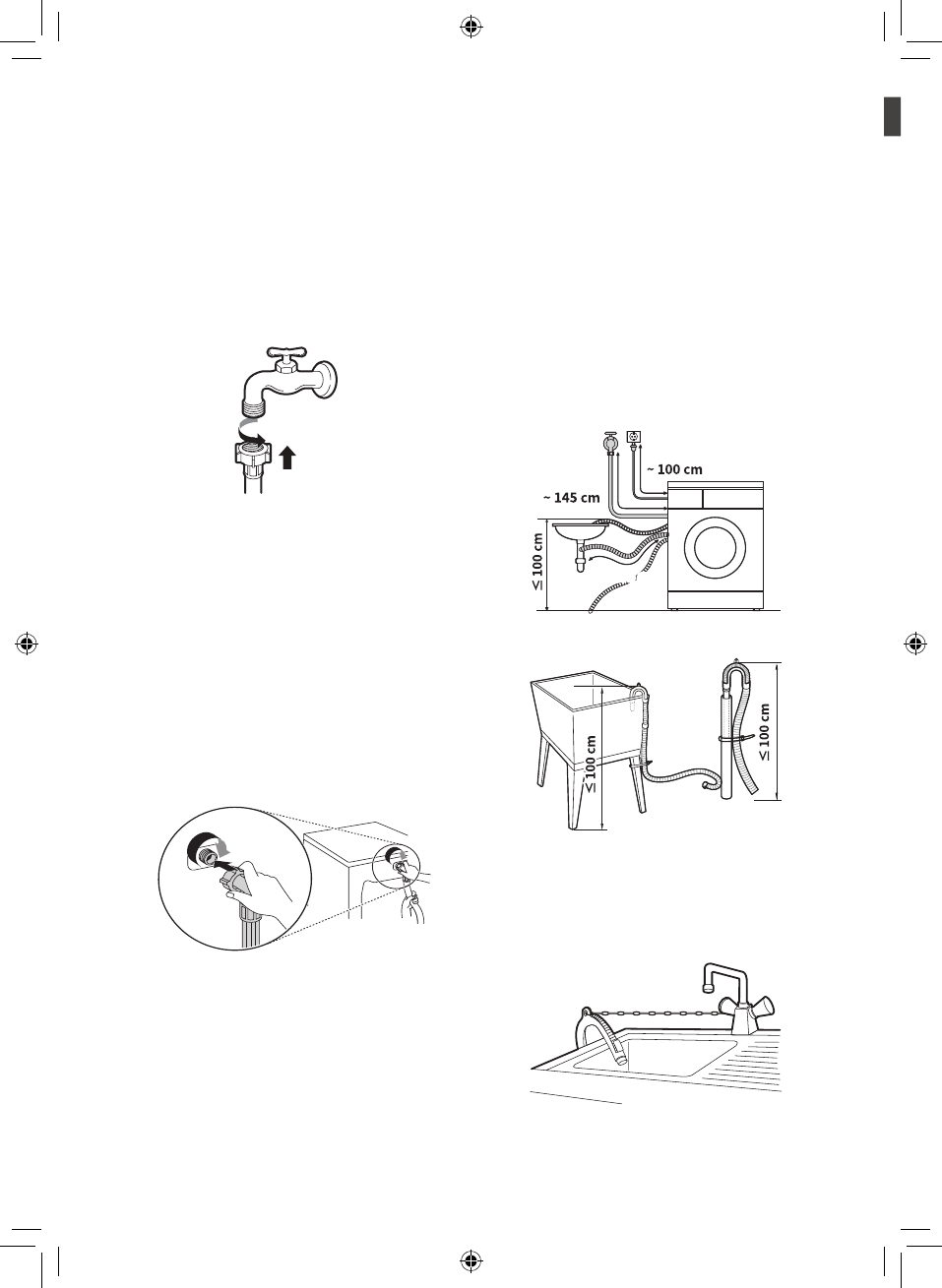 ~ 100 cm

~ 145 cm

≤ 100 cm

≤ 100 cm

≤ 100 cm